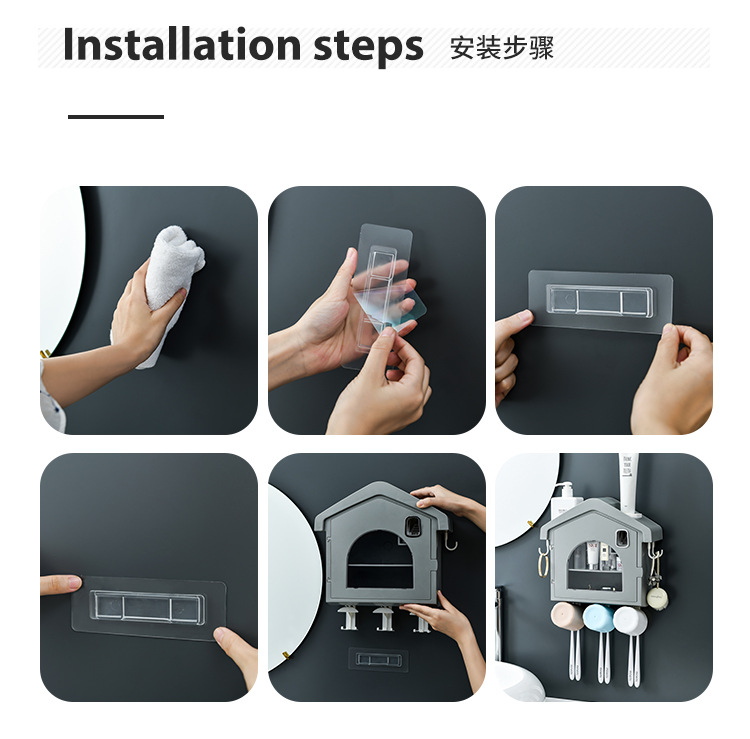 Installation steps 安装步骤