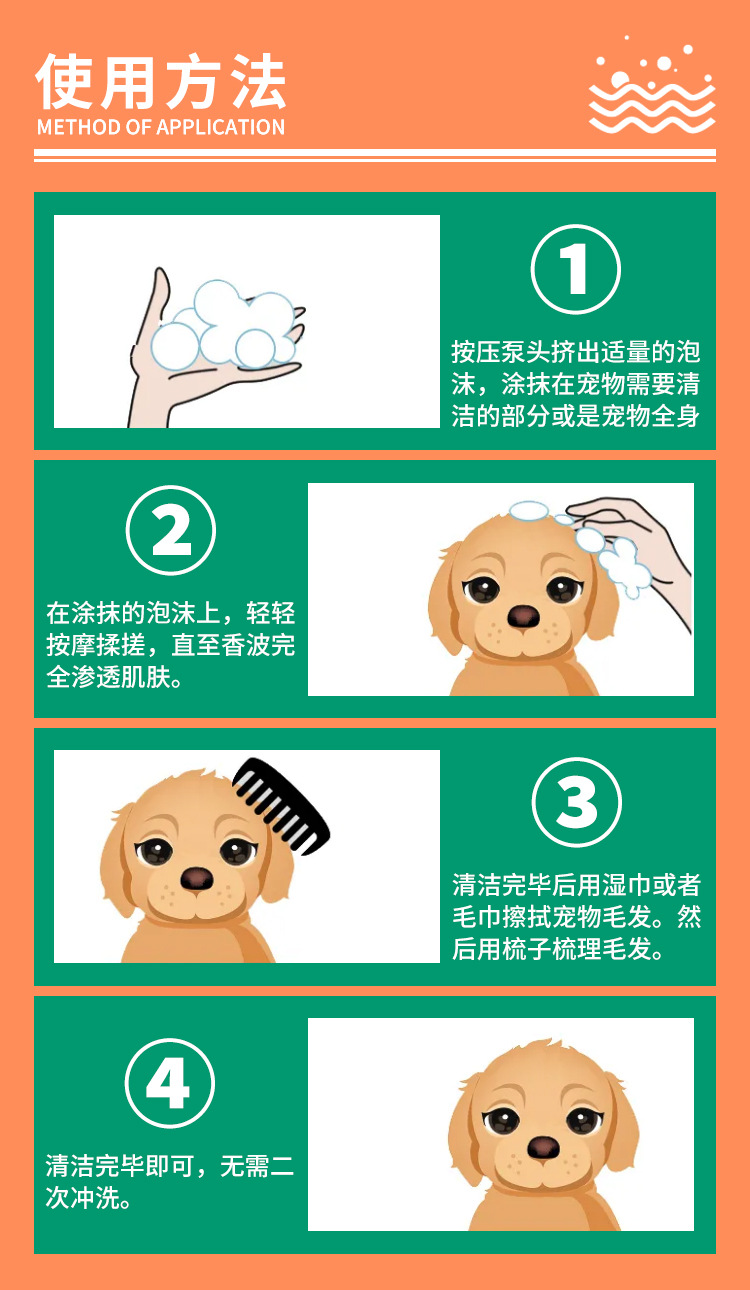 使用方法
METHOD OF APPLICATION

1
按压泵头挤出适量的泡沫，涂抹在宠物需要清洁的部分或是宠物全身

2
在涂抹的泡沫上，轻轻按摩揉搓，直至香波完全渗透肌肤。

3
清洁完毕后用湿巾或者毛巾擦拭宠物毛发。然后用梳子梳理毛发。

4
清洁完毕即可，无需二次冲洗。