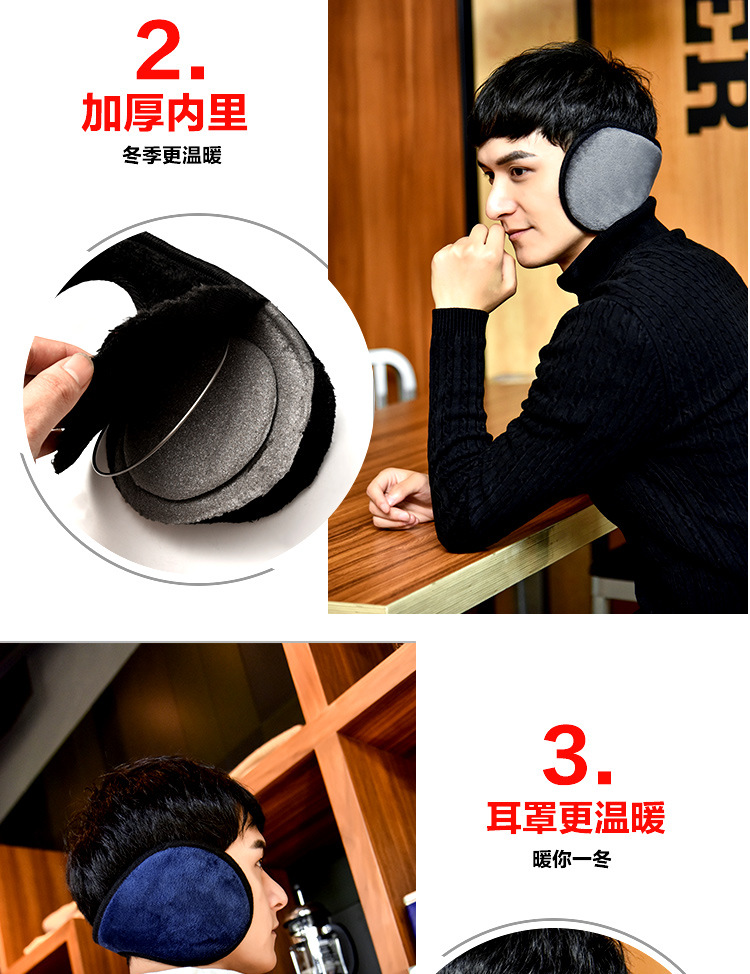 2.
加厚内里
冬季更温暖

3.
耳罩更温暖
暖你一冬