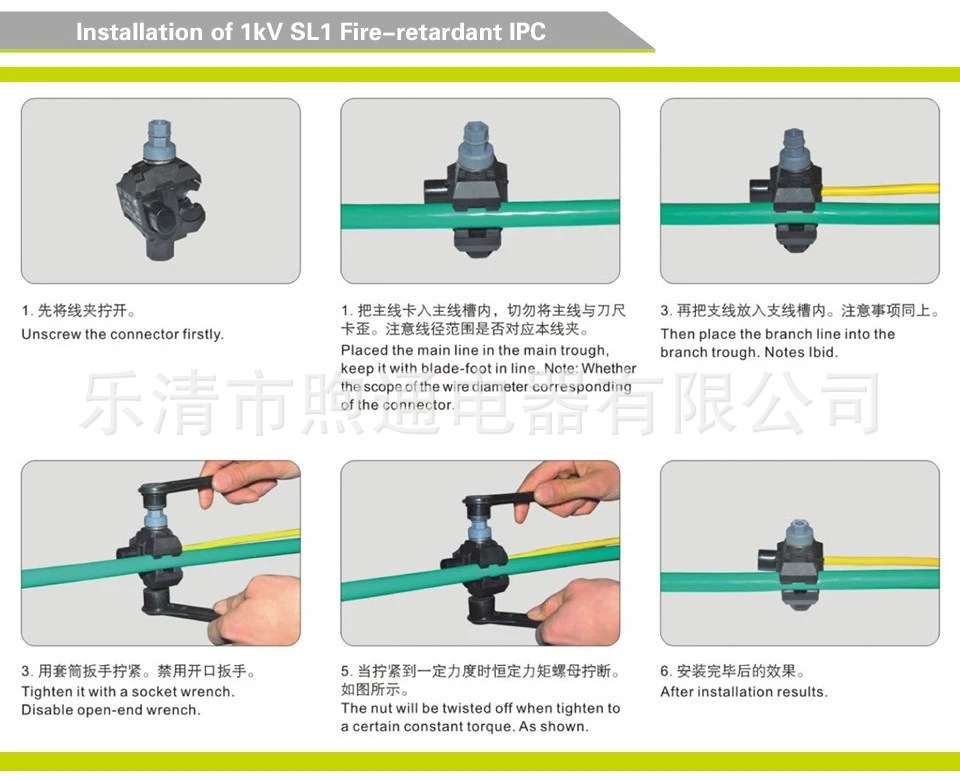 Installation of 1kV SL1 Fire-retardant IPC

1. 先将线夹拧开。
Unscrew the connector firstly.

1. 把主线卡入主线槽内，切勿将主线与刀尺卡歪。注意线径范围是否对应本线夹。
Placed the main line in the main trough, keep it with blade-foot in line. Note: Whether the scope of the wire diameter corresponding of the connector.

3. 再把支线放入支线槽内。注意事项同上。
Then place the branch line into the branch trough. Notes Ibid.

乐清市煦通电器有限公司

3. 用套筒扳手拧紧。禁用开口扳手。
Tighten it with a socket wrench. Disable open-end wrench.

5. 当拧紧到一定力度时恒定力矩螺母拧断。如图所示。
The nut will be twisted off when tighten to a certain constant torque. As shown.

6. 安装完毕后的效果。
After installation results.