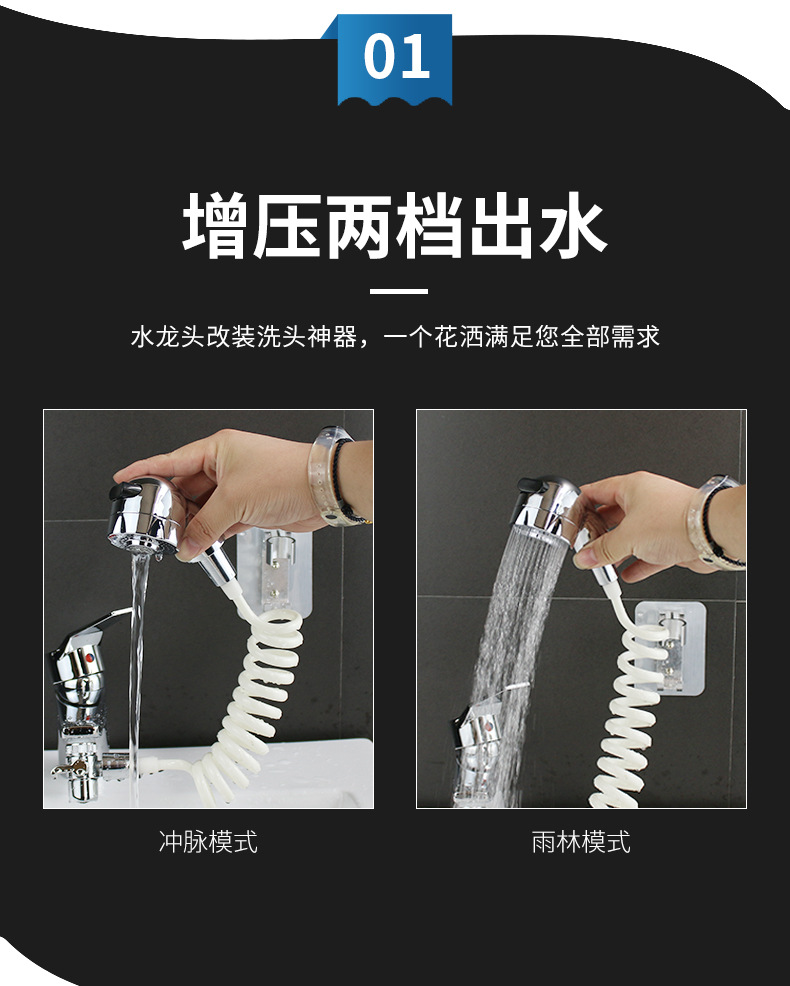 01

增压两档出水

水龙头改装洗头神器，一个花洒满足您全部需求

冲脉模式

雨林模式