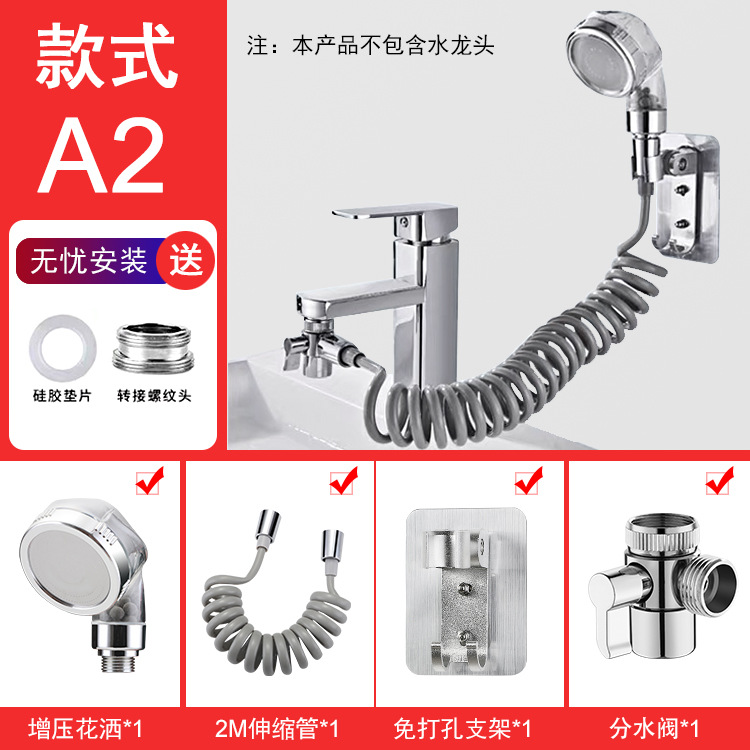 款式
A2

注：本产品不包含水龙头

无忧安装 送

硅胶垫片
转接螺纹头

增压花洒*1
2M伸缩管*1
免打孔支架*1
分水阀*1