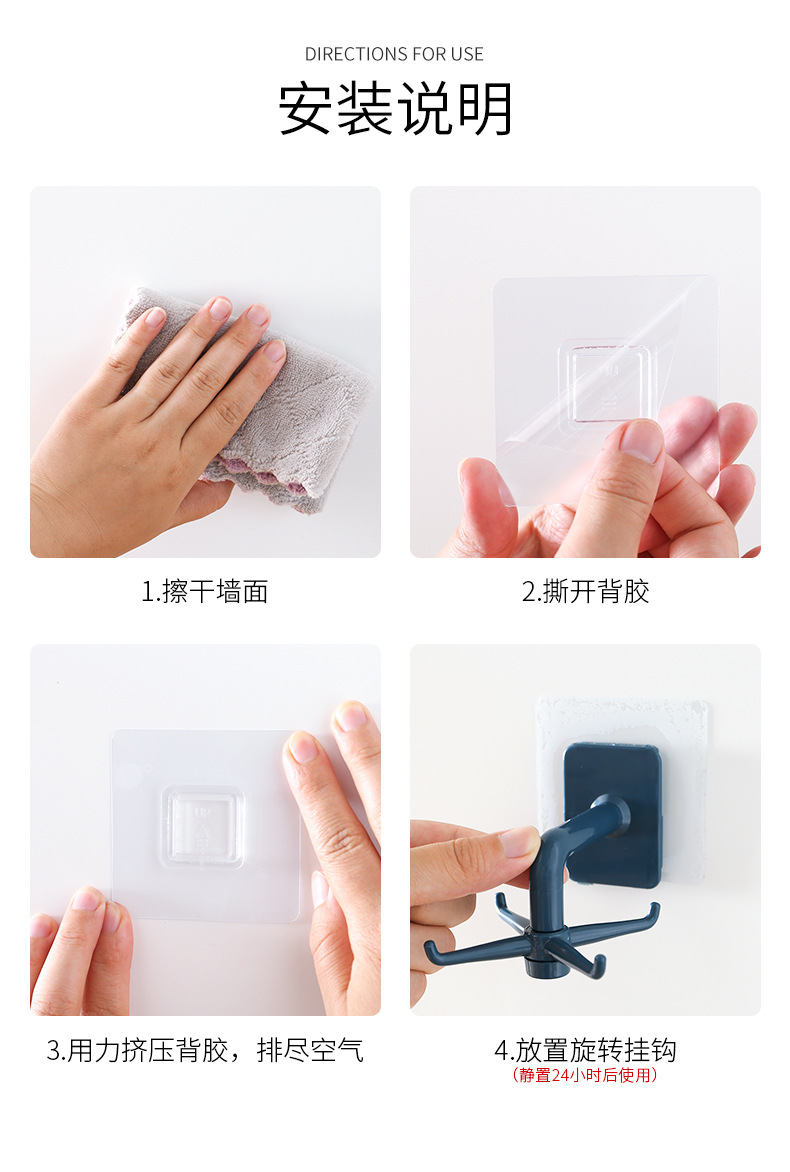 DIRECTIONS FOR USE

安装说明

1.擦干墙面

2.撕开背胶

3.用力挤压背胶，排尽空气

4.放置旋转挂钩
（静置24小时后使用）