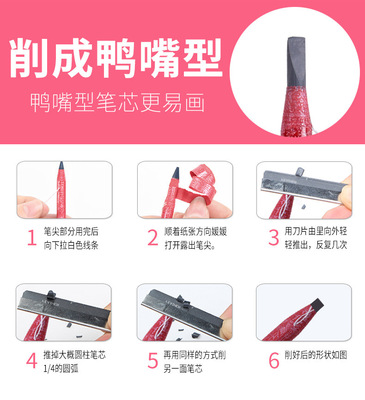 削成鸭嘴型

鸭嘴型笔芯更易画

1 笔尖部分用完后向下拉白色线条

2 顺着纸张方向缓缓打开露出笔尖。

3 用刀片由里向外轻轻推出，反复几次

4 推掉大概圆柱笔芯1/4的圆弧

5 再用同样的方式削另一面笔芯

6 削好后的形状如图