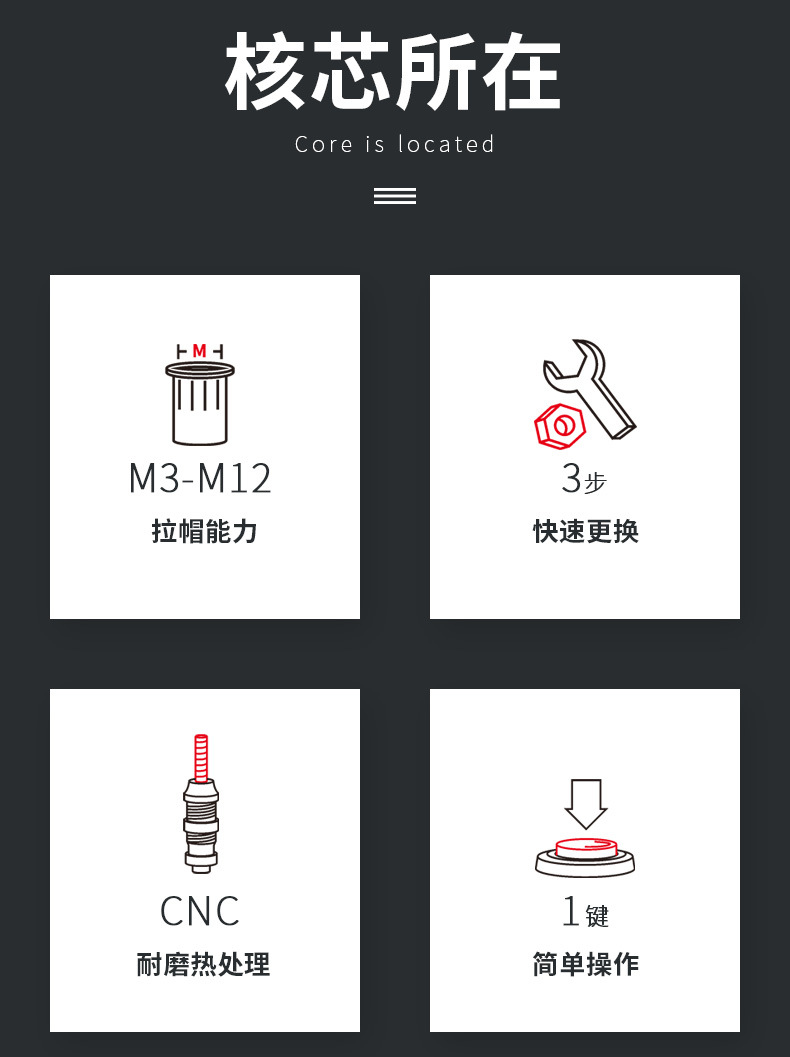 核芯所在
Core is located

M

M3-M12
拉帽能力

3步
快速更换

CNC
耐磨热处理

1键
简单操作