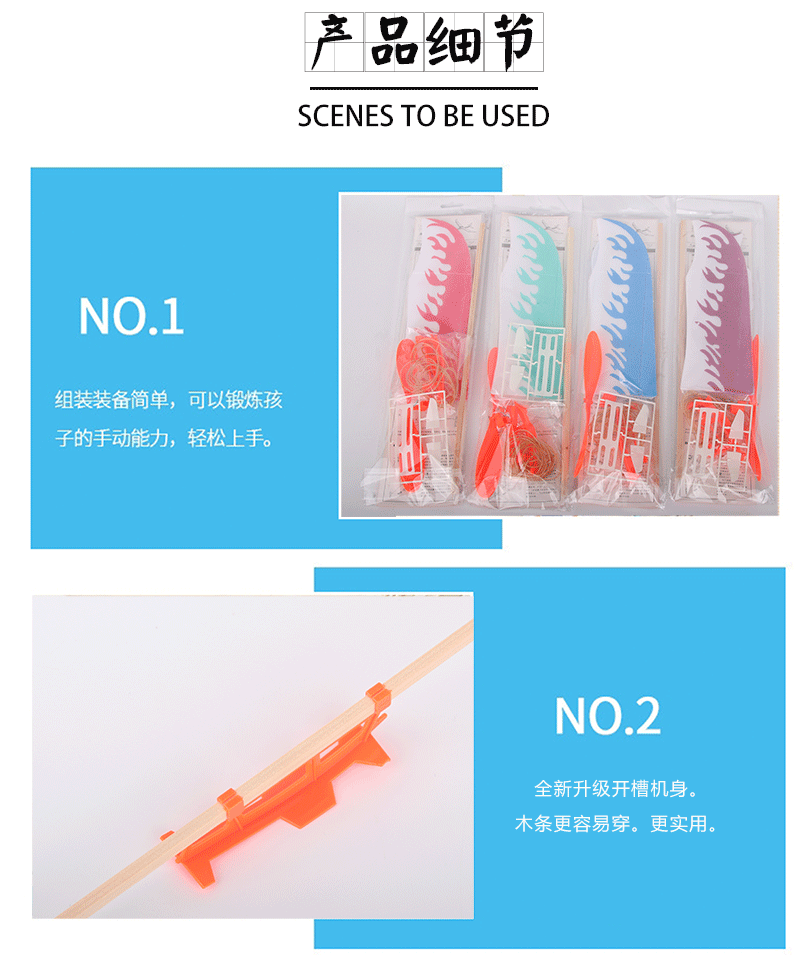 产品细节

SCENES TO BE USED

NO.1

组装装备简单，可以锻炼孩子的手动能力，轻松上手。

NO.2

全新升级开槽机身。
木条更容易穿。更实用。