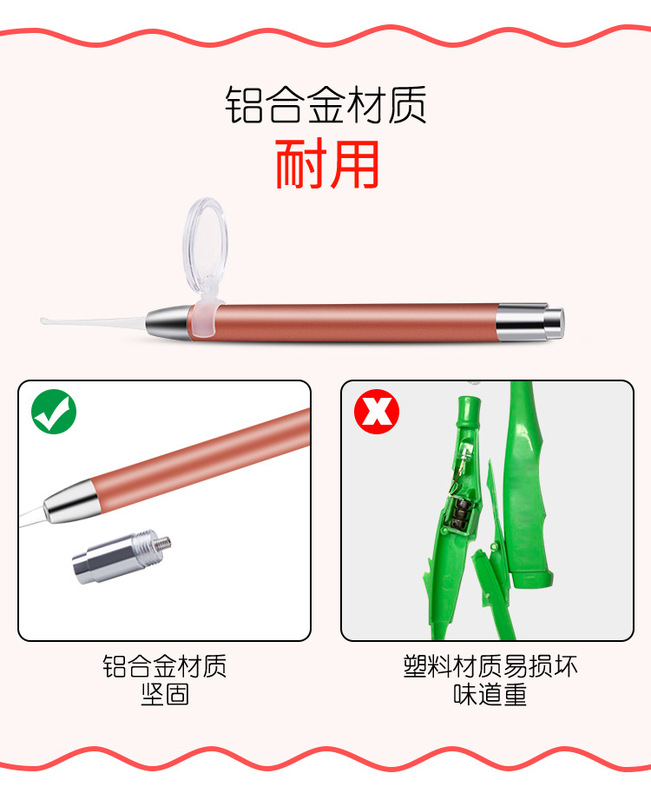 铝合金材质
耐用

铝合金材质
坚固

塑料材质易损坏
味道重