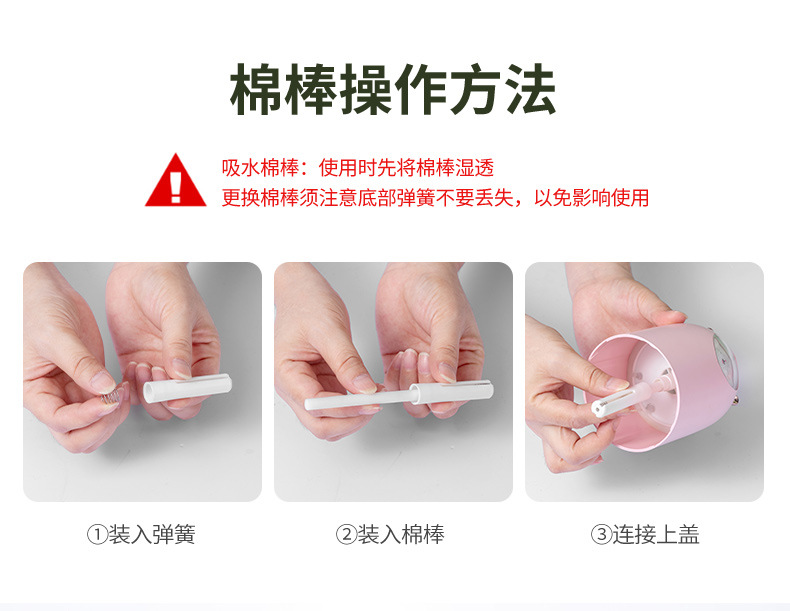 棉棒操作方法

吸水棉棒：使用时先将棉棒湿透
更换棉棒须注意底部弹簧不要丢失，以免影响使用

①装入弹簧

②装入棉棒

③连接上盖