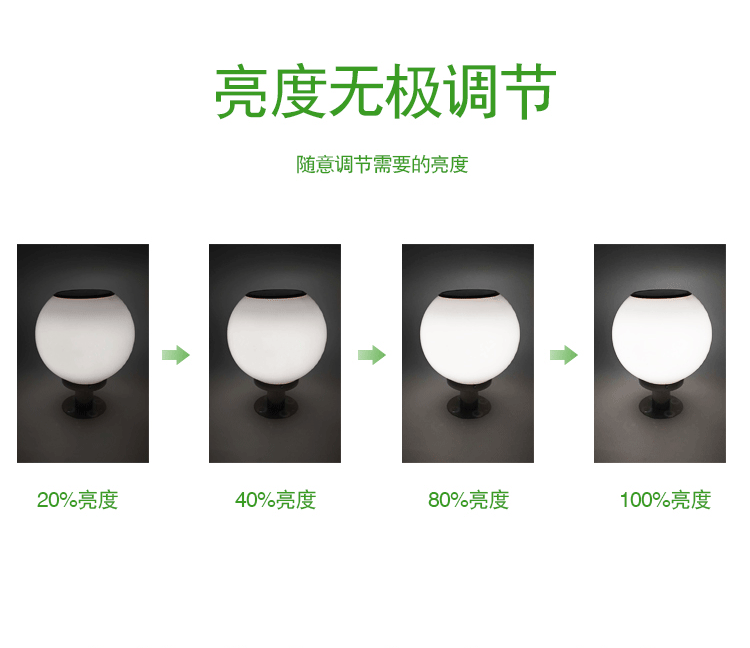 亮度无极调节

随意调节需要的亮度

20%亮度

40%亮度

80%亮度

100%亮度