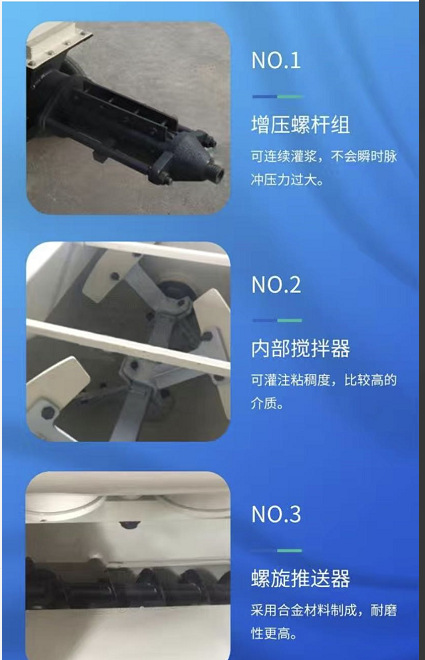 NO.1

增压螺杆组

可连续灌浆，不会瞬时脉冲压力过大。

NO.2

内部搅拌器

可灌注粘稠度，比较高的介质。

NO.3

螺旋推送器

采用合金材料制成，耐磨性更高。