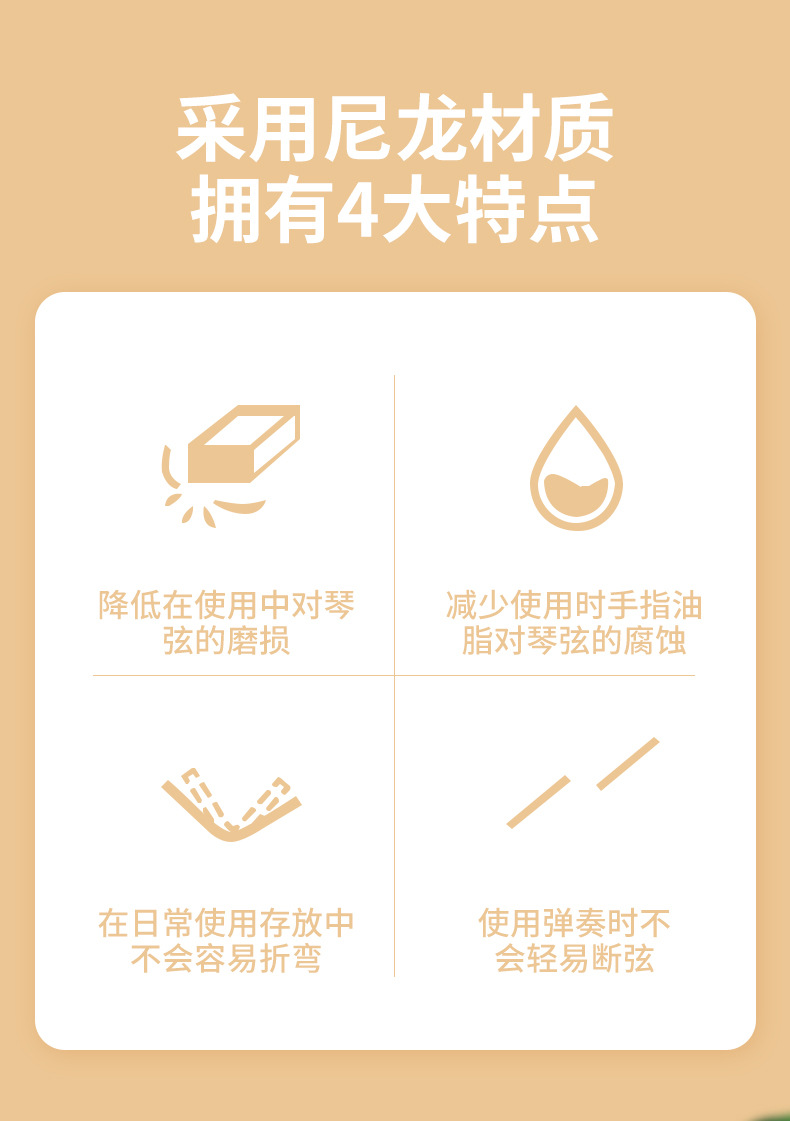 采用尼龙材质
拥有4大特点

降低在使用中对琴弦的磨损

减少使用时手指油脂对琴弦的腐蚀

在日常使用存放中不会容易折弯

使用弹奏时不会轻易断弦