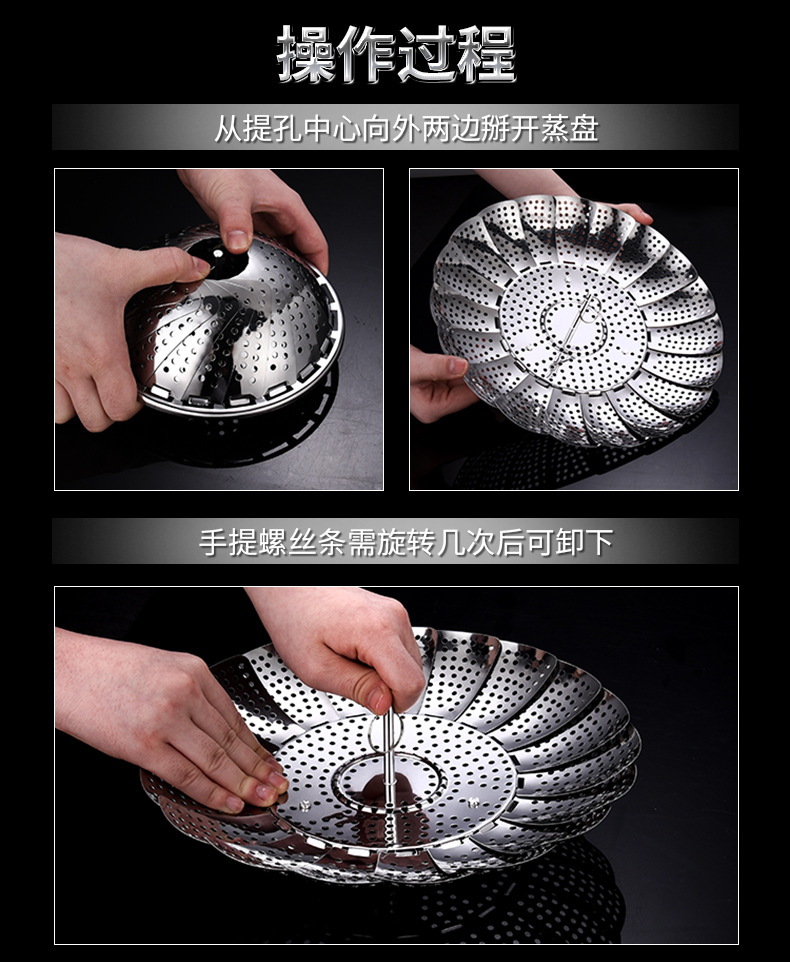 操作过程

从提孔中心向外两边掰开蒸盘

手提螺丝条需旋转几次后可卸下