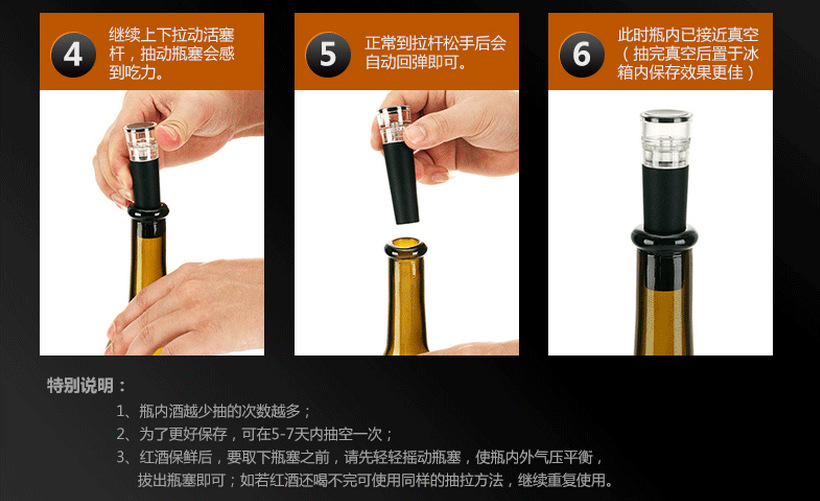 4
继续上下拉动活塞杆，抽动瓶塞会感到吃力。

5
正常到拉杆松手后会自动回弹即可。

6
此时瓶内已接近真空（抽完真空后置于冰箱内保存效果更佳）

特别说明：

1、瓶内酒越少抽的次数越多；

2、为了更好保存，可在5-7天内抽空一次；

3、红酒保鲜后，要取下瓶塞之前，请先轻轻摇动瓶塞，使瓶内外气压平衡，拔出瓶塞即可；如若红酒还喝不完可使用同样的抽拉方法，继续重复使用。