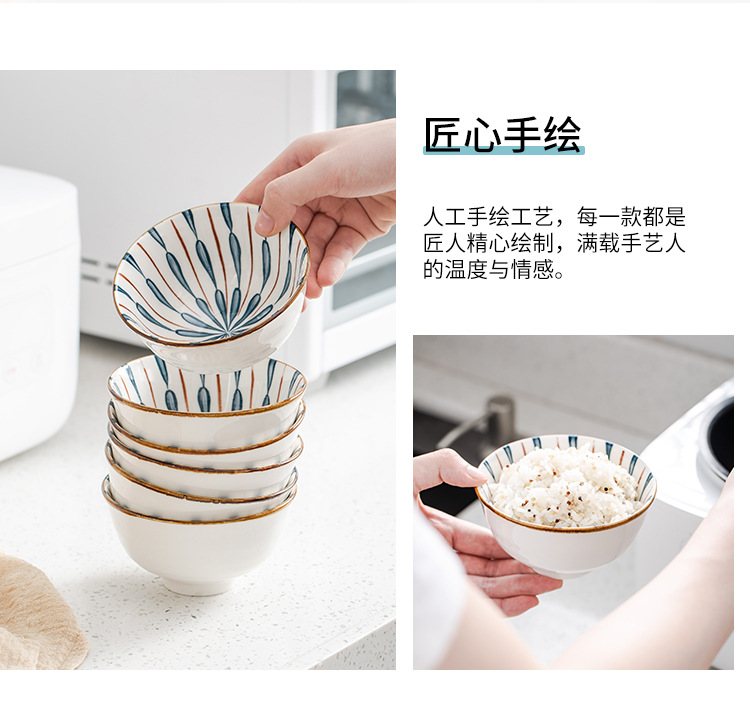 匠心手绘

人工手绘工艺，每一款都是匠人精心绘制，满载手艺人的温度与情感。