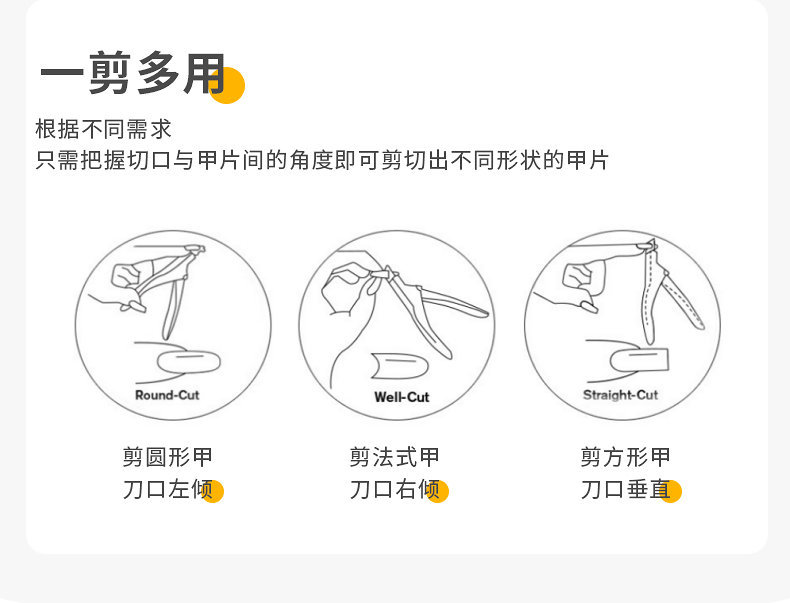 一剪多用

根据不同需求
只需把握切口与甲片间的角度即可剪切出不同形状的甲片

Round-Cut

Well-Cut

Straight-Cut

剪圆形甲
刀口左倾

剪法式甲
刀口右倾

剪方形甲
刀口垂直