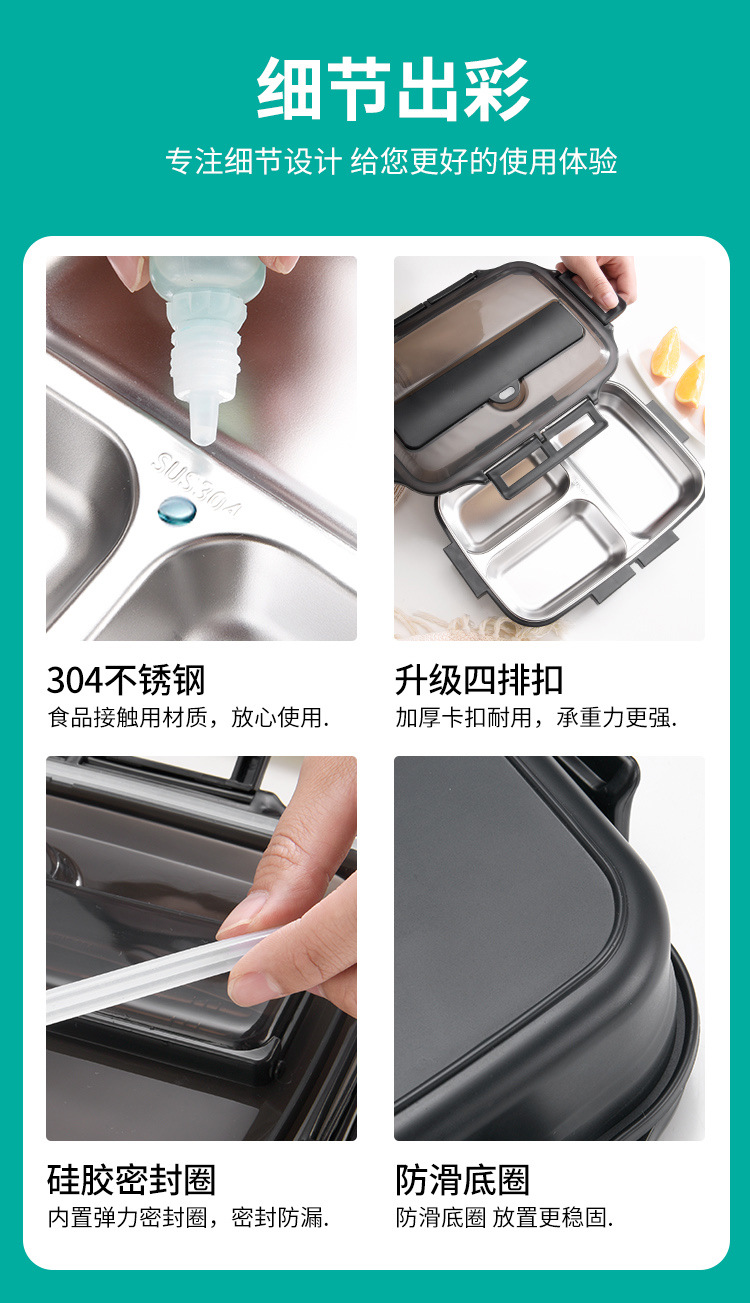 细节出彩

专注细节设计 给您更好的使用体验

SUS304

304不锈钢

食品接触用材质，放心使用.

升级四排扣

加厚卡扣耐用，承重力更强.

硅胶密封圈

内置弹力密封圈，密封防漏.

防滑底圈

防滑底圈 放置更稳固.