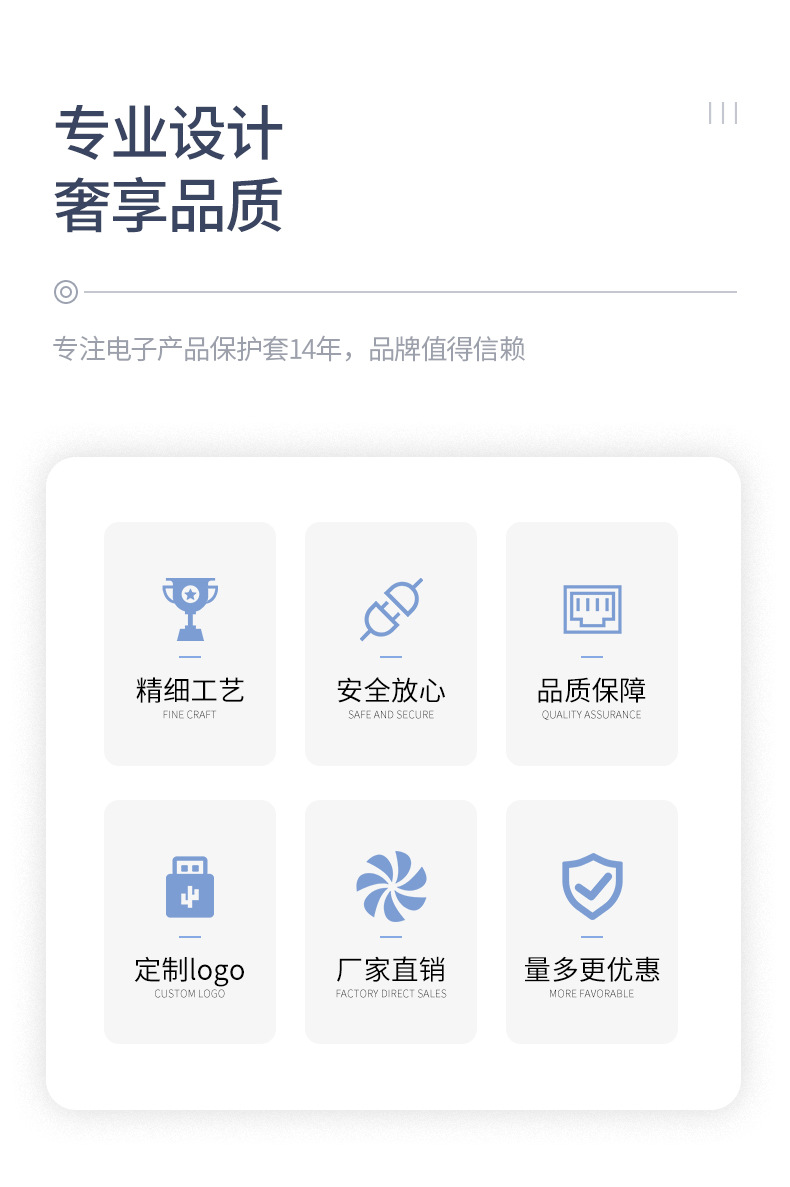 专业设计
奢享品质

专注电子产品保护套14年，品牌值得信赖

精细工艺
FINE CRAFT

安全放心
SAFE AND SECURE

品质保障
QUALITY ASSURANCE

定制logo
CUSTOM LOGO

厂家直销
FACTORY DIRECT SALES

量多更优惠
MORE FAVORABLE