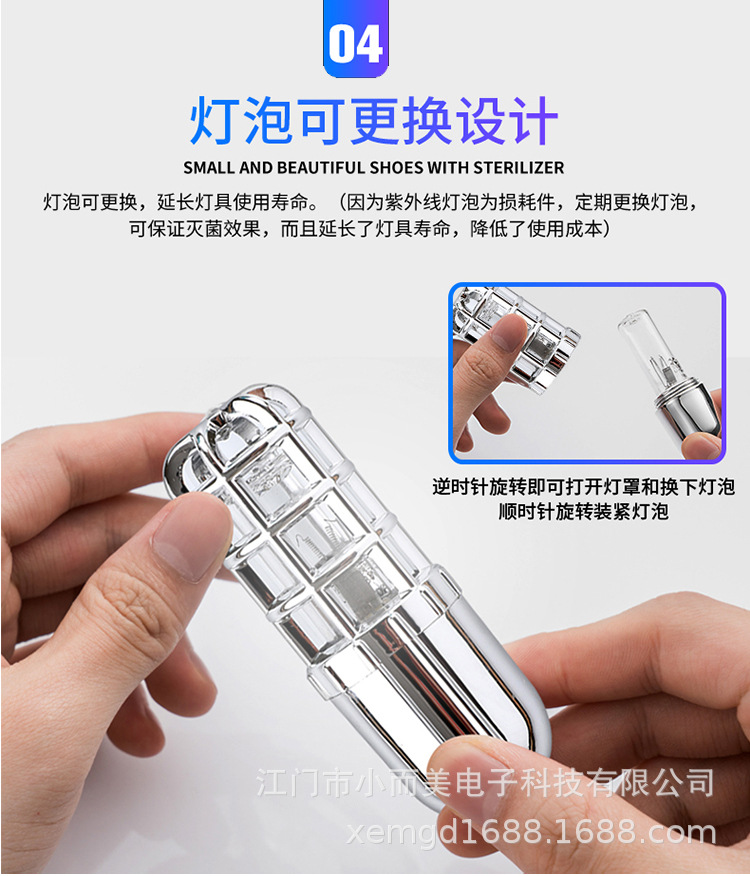 04

灯泡可更换设计

SMALL AND BEAUTIFUL SHOES WITH STERILIZER

灯泡可更换，延长灯具使用寿命。（因为紫外线灯泡为损耗件，定期更换灯泡，可保证灭菌效果，而且延长了灯具寿命，降低了使用成本）

逆时针旋转即可打开灯罩和换下灯泡
顺时针旋转装紧灯泡

江门市小而美电子科技有限公司
xemgd1688.1688.com