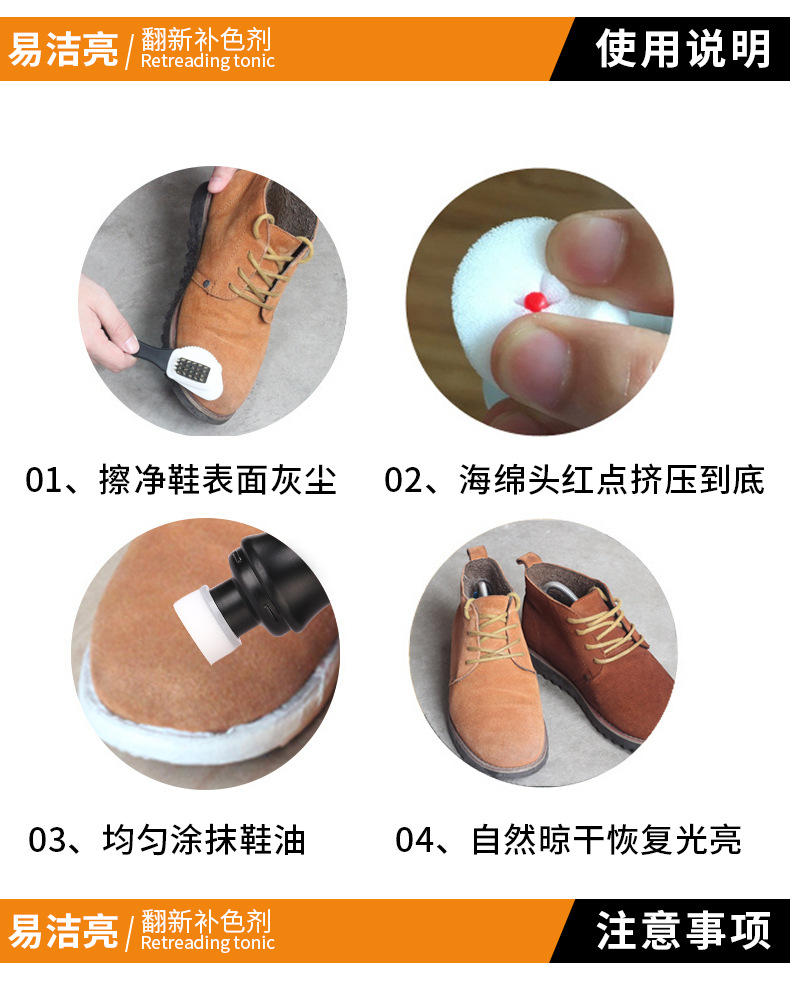 易洁亮 / 翻新补色剂 Retreading tonic

使用说明

01、擦净鞋表面灰尘

02、海绵头红点挤压到底

03、均匀涂抹鞋油

04、自然晾干恢复光亮

易洁亮 / 翻新补色剂 Retreading tonic

注意事项