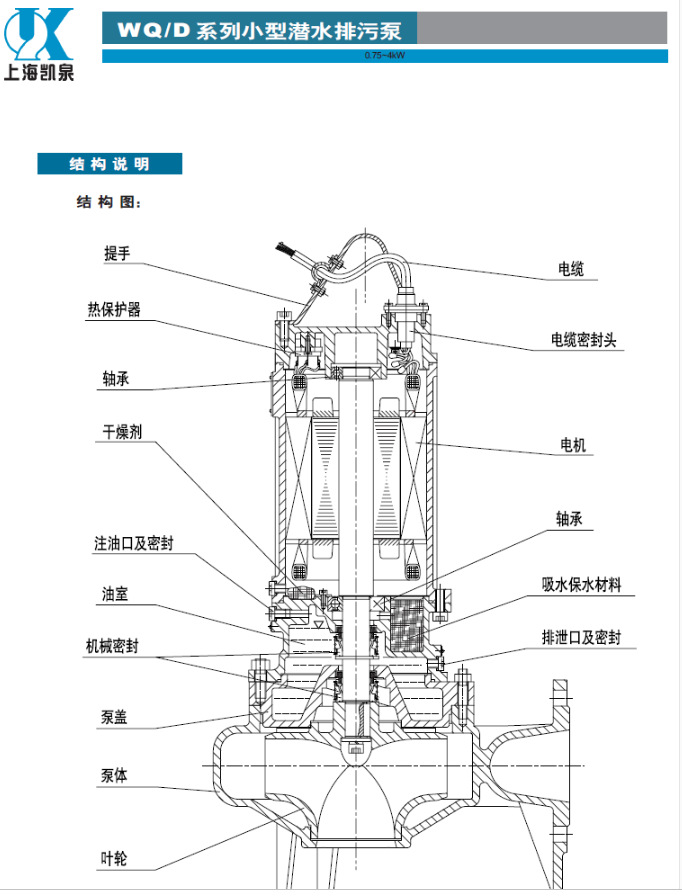 上海凯泉

WQ/D系列小型潜水排污泵

0.75~4kW

结构说明

结构图:

提手

热保护器

轴承

干燥剂

注油口及密封

油室

机械密封

泵盖

泵体

叶轮

电缆

电缆密封头

电机

轴承

吸水保水材料

排泄口及密封