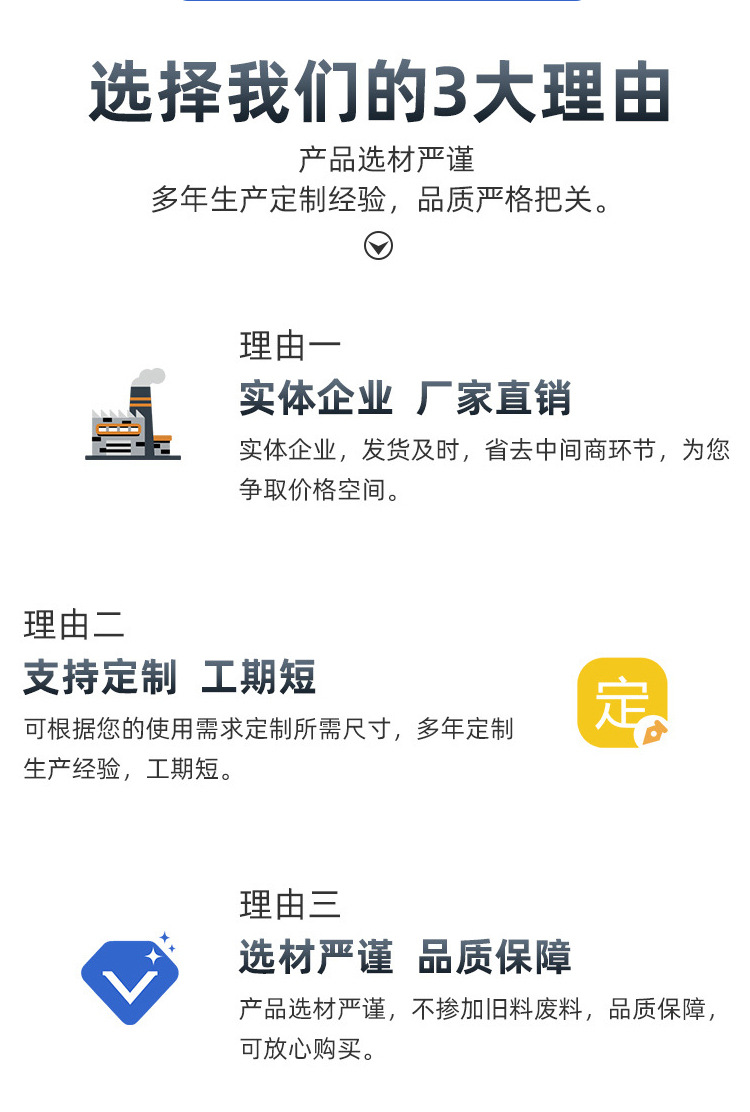 选择我们的3大理由

产品选材严谨
多年生产定制经验，品质严格把关。

理由一

实体企业 厂家直销

实体企业，发货及时，省去中间商环节，为您争取价格空间。

理由二

支持定制 工期短

可根据您的使用需求定制所需尺寸，多年定制生产经验，工期短。

定

理由三

选材严谨 品质保障

产品选材严谨，不掺加旧料废料，品质保障，可放心购买。