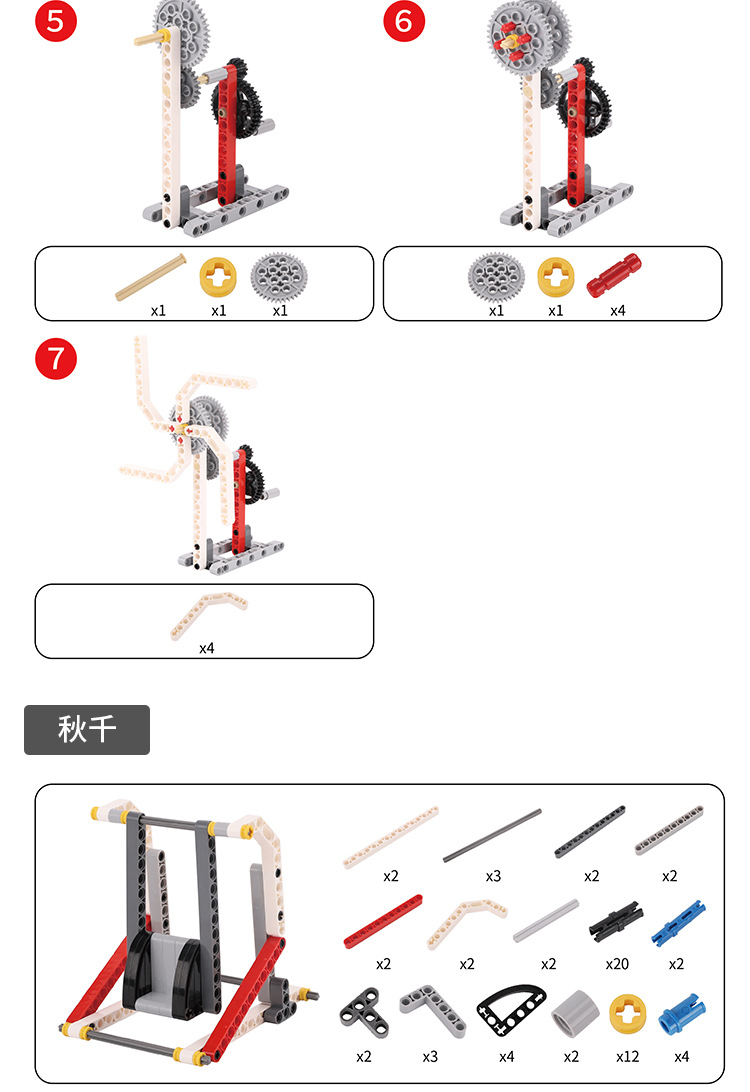 5

x1 x1 x1

6

x1 x1 x4

7

x4

秋千

x2 x3 x2 x2

x2 x2 x2 x20 x2

x2 x3 x4 x2 x12 x4