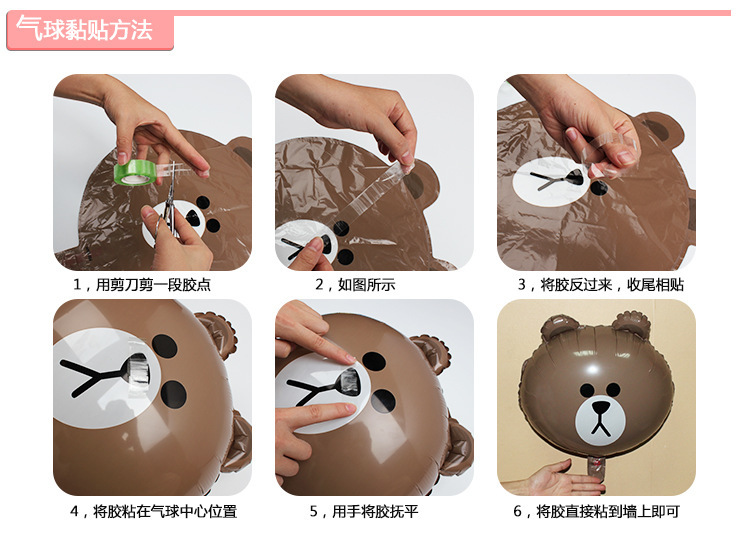 气球黏贴方法

1，用剪刀剪一段胶点

2，如图所示

3，将胶反过来，收尾相贴

4，将胶粘在气球中心位置

5，用手将胶抚平

6，将胶直接粘到墙上即可