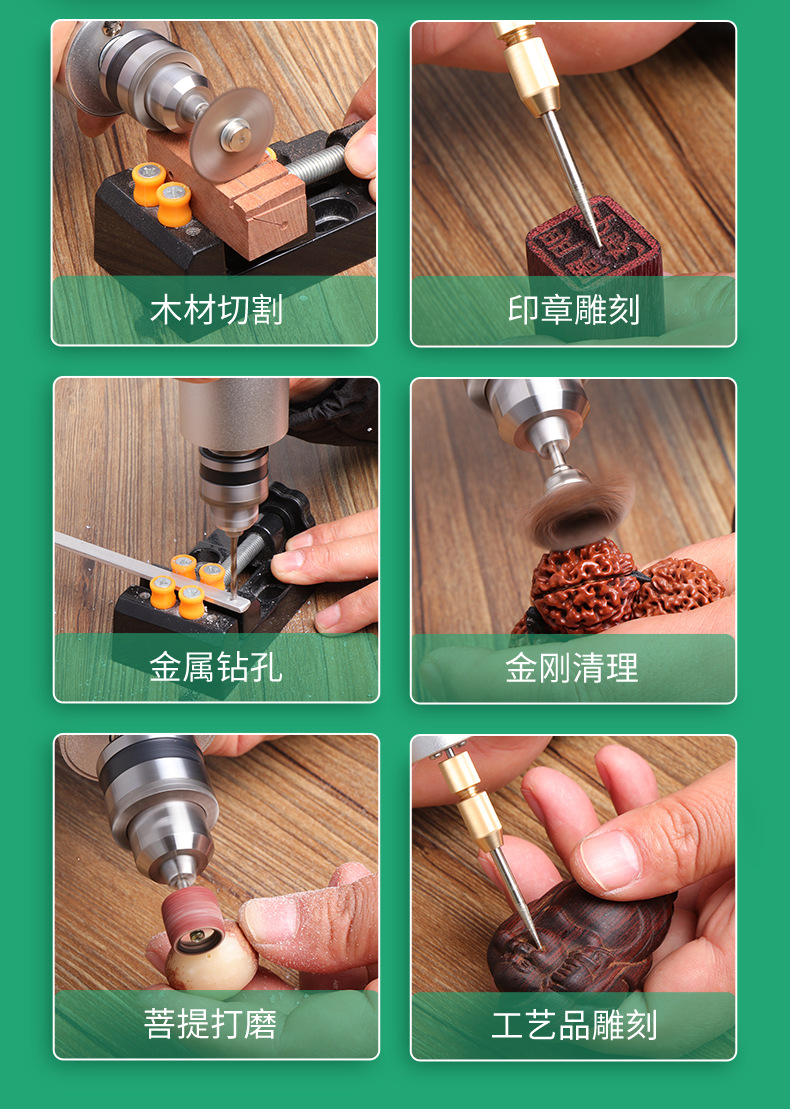 木材切割

印章雕刻

金属钻孔

金刚清理

菩提打磨

工艺品雕刻