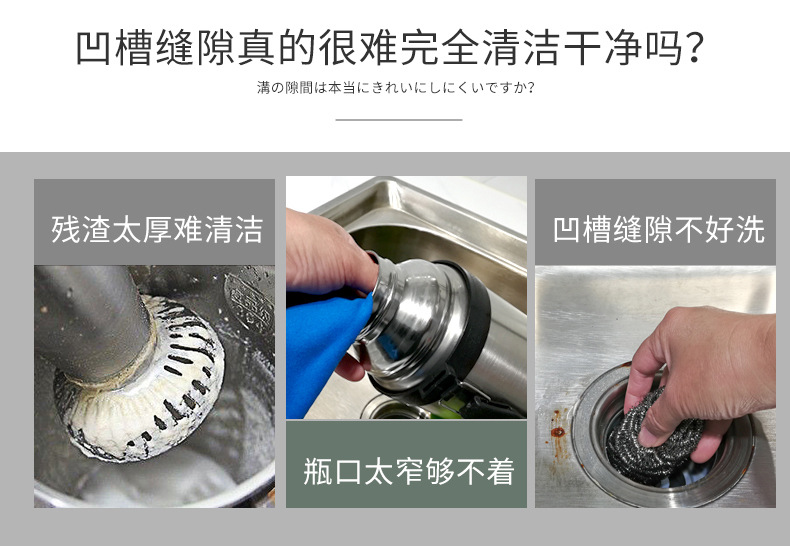 凹槽缝隙真的很难完全清洁干净吗？

溝の隙間は本当にきれいにしにくいですか？

残渣太厚难清洁

瓶口太窄够不着

凹槽缝隙不好洗