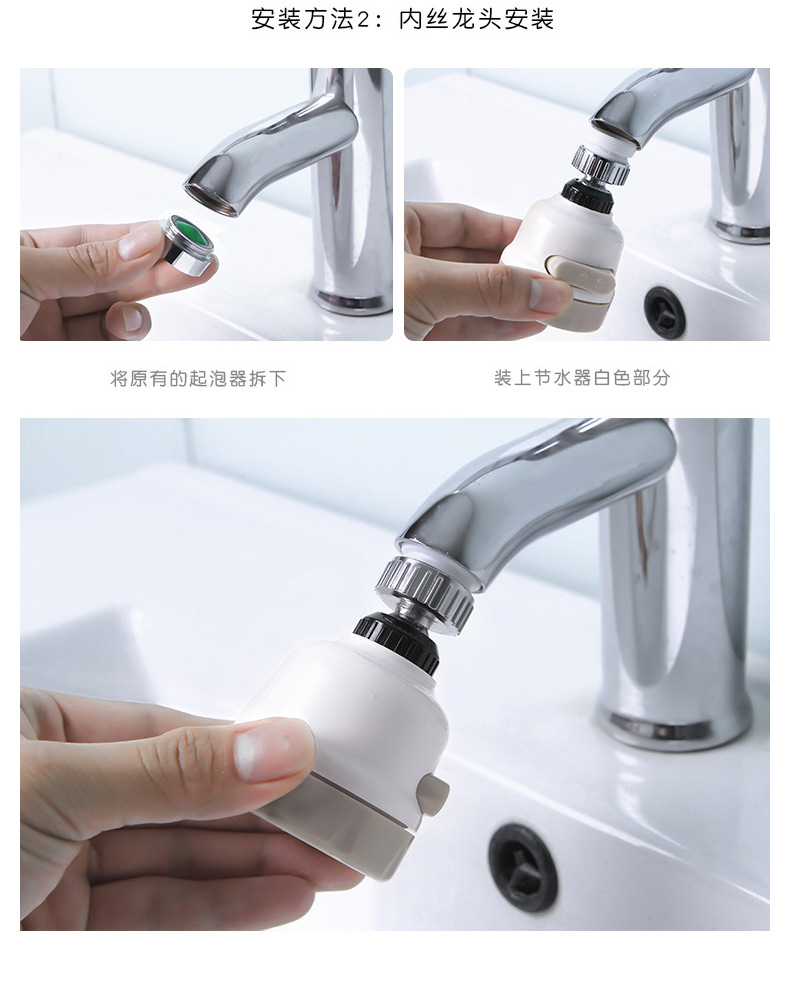 安装方法2：内丝龙头安装

将原有的起泡器拆下

装上节水器白色部分