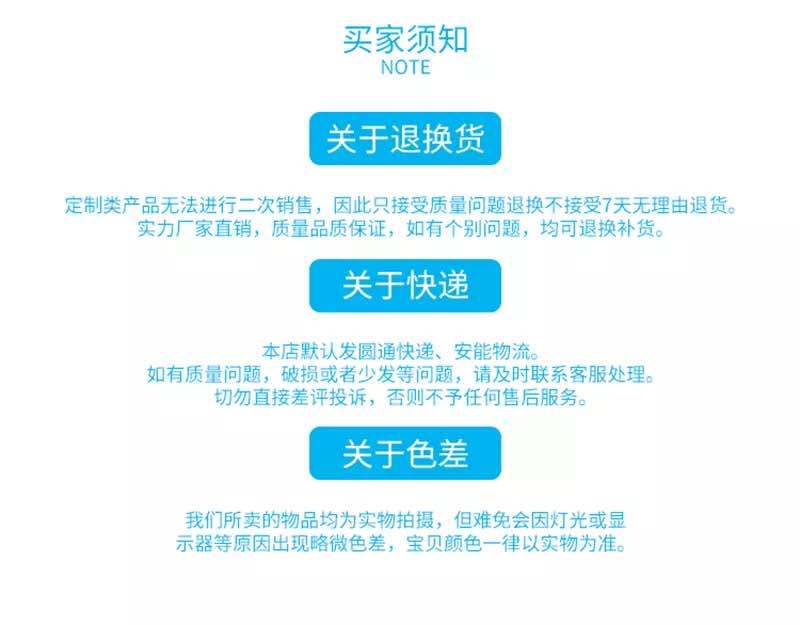 买家须知
NOTE

关于退换货

定制类产品无法进行二次销售，因此只接受质量问题退换不接受7天无理由退货。
实力厂家直销，质量品质保证，如有个别问题，均可退换补货。

关于快递

本店默认发圆通快递、安能物流。
如有质量问题，破损或者少发等问题，请及时联系客服处理。
切勿直接差评投诉，否则不予任何售后服务。

关于色差

我们所卖的物品均为实物拍摄，但难免会因灯光或显示器等原因出现略微色差，宝贝颜色一律以实物为准。