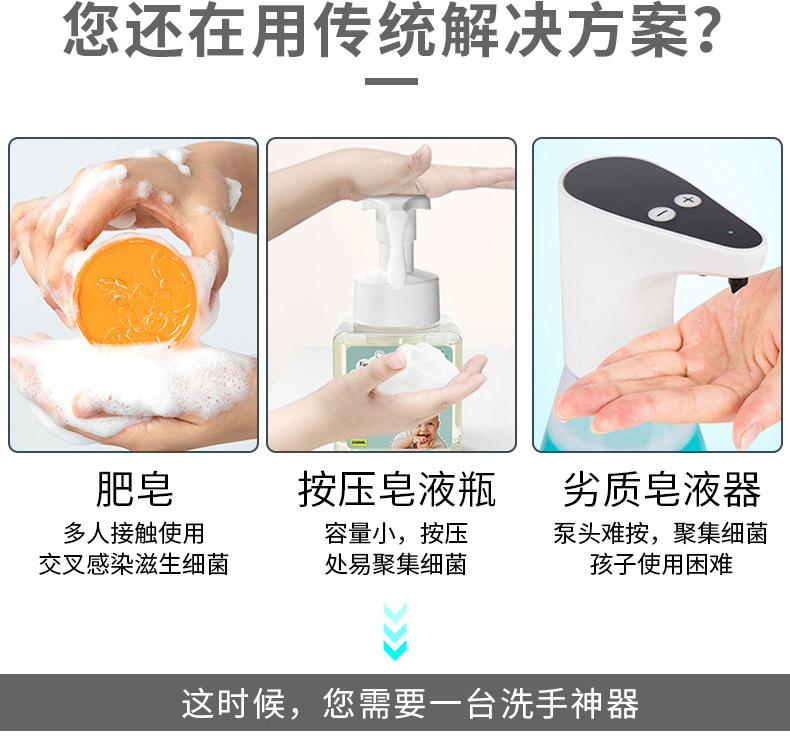 您还在用传统解决方案？

肥皂

多人接触使用
交叉感染滋生细菌

按压皂液瓶

容量小，按压
处易聚集细菌

劣质皂液器

泵头难按，聚集细菌
孩子使用困难

这时候，您需要一台洗手神器