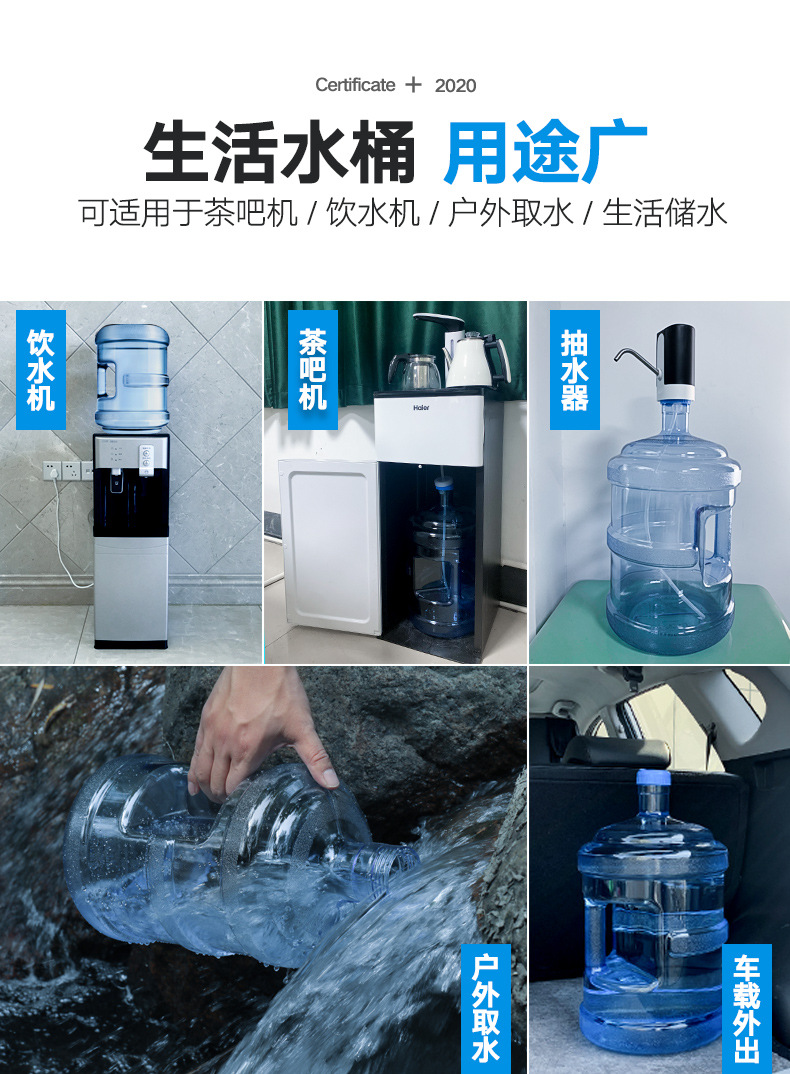 Certificate + 2020

生活水桶 用途广

可适用于茶吧机 / 饮水机 / 户外取水 / 生活储水

饮水机

茶吧机

Haier

抽水器

户外取水

车载外出