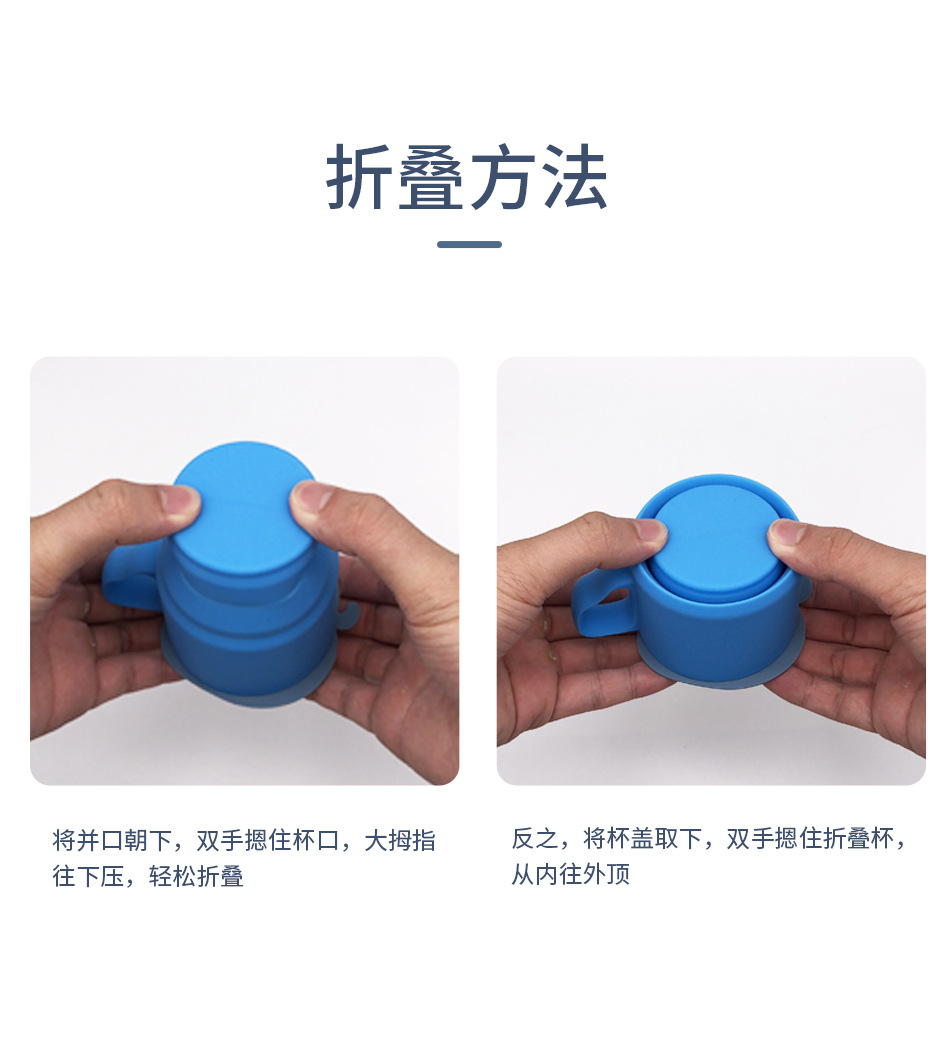 折叠方法

将并口朝下，双手摁住杯口，大拇指往下压，轻松折叠

反之，将杯盖取下，双手摁住折叠杯，从内往外顶