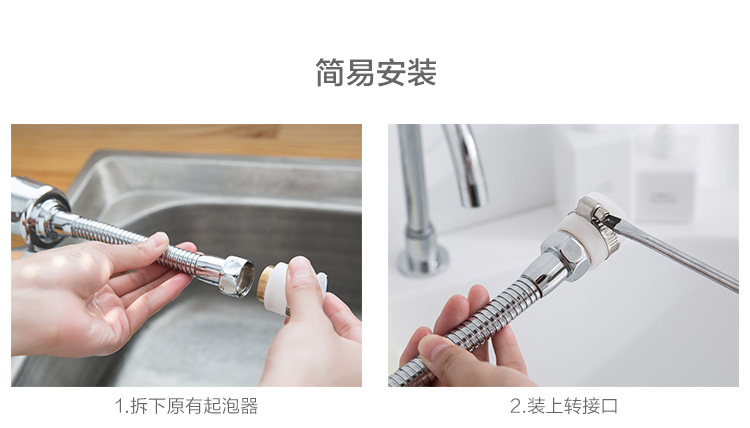 简易安装

1.拆下原有起泡器

2.装上转接口