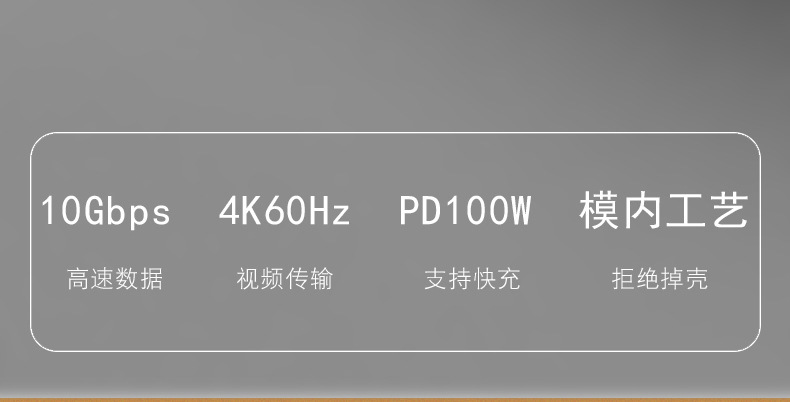 10Gbps

高速数据

4K60Hz

视频传输

PD100W

支持快充

模内工艺

拒绝掉壳