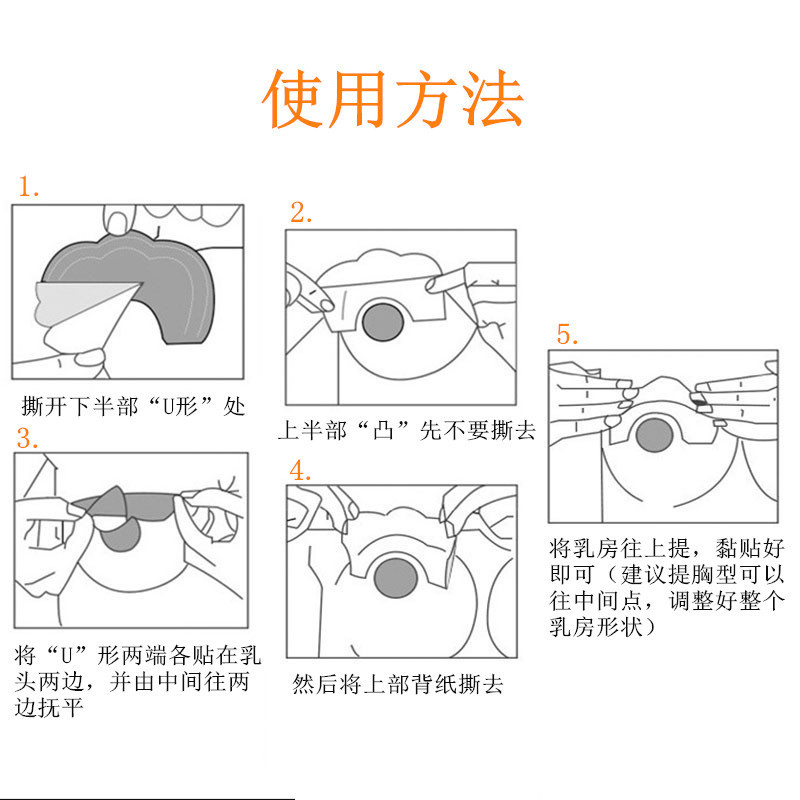 使用方法

1.

撕开下半部“U形”处

2.

上半部“凸”先不要撕去

3.

将“U”形两端各贴在乳头两边，并由中间往两边抚平

4.

然后将上部背纸撕去

5.

将乳房往上提，黏贴好即可（建议提胸型可以往中间点，调整好整个乳房形状）