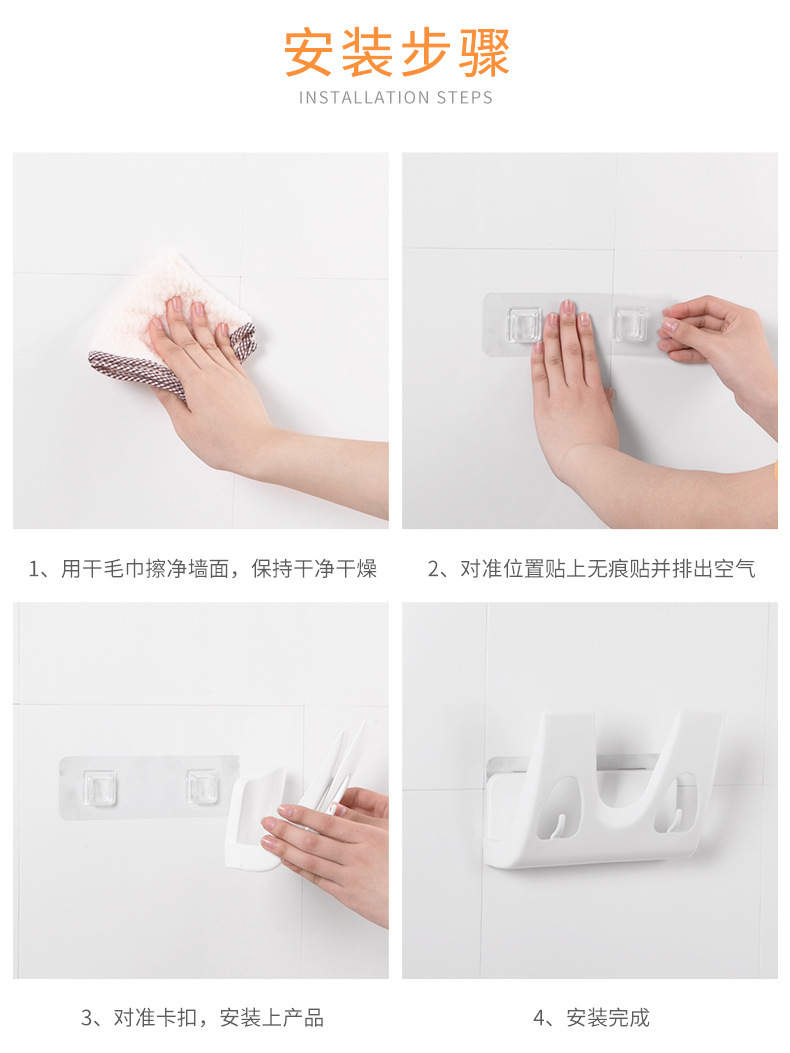 安装步骤
INSTALLATION STEPS

1、用干毛巾擦净墙面，保持干净干燥

2、对准位置贴上无痕贴并排出空气

3、对准卡扣，安装上产品

4、安装完成