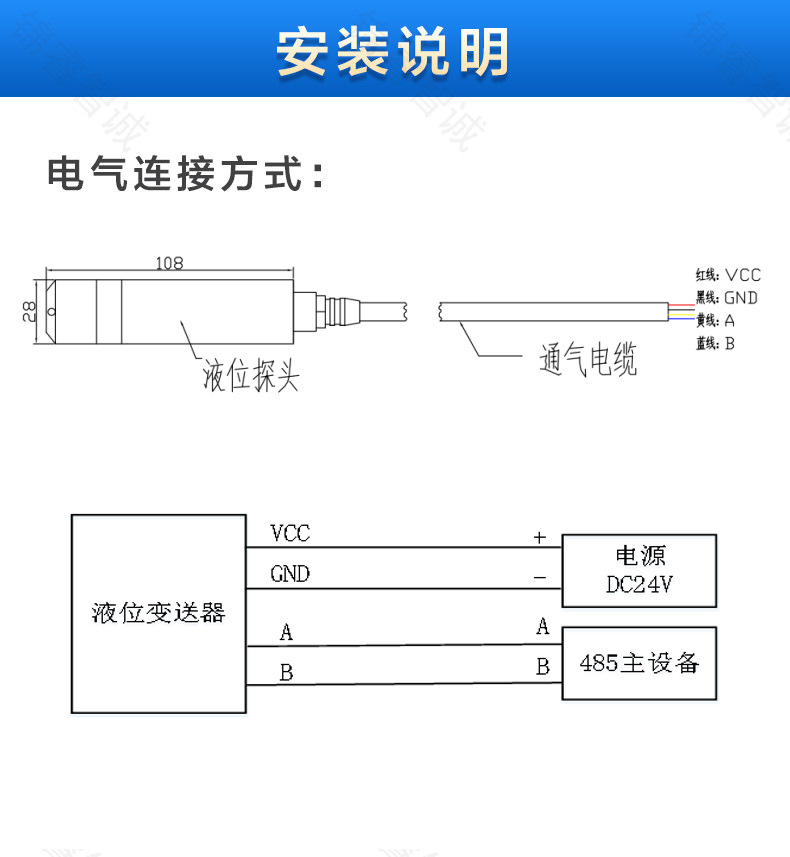 安装说明

电气连接方式：

108

28

液位探头

通气电缆

红线: VCC
黑线: GND
黄线: A
蓝线: B

液位变送器

VCC

GND

A

B

+

−

A

B

电源
DC24V

485主设备