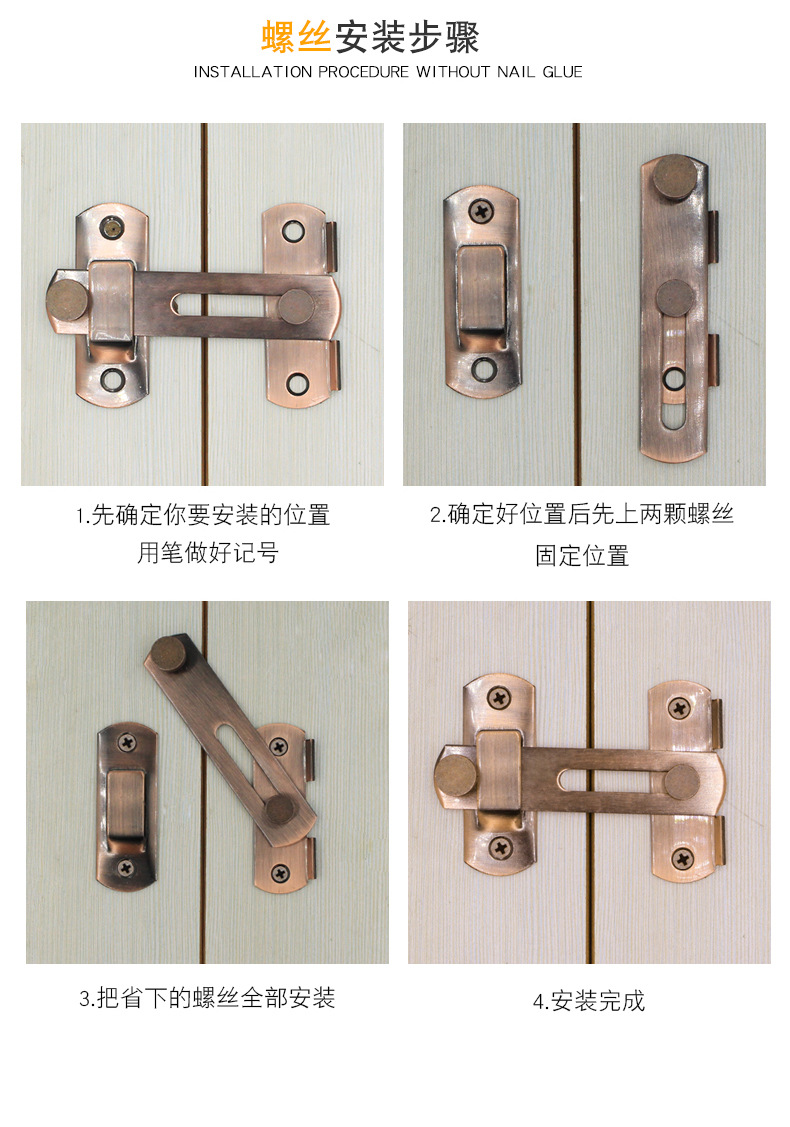 螺丝安装步骤

INSTALLATION PROCEDURE WITHOUT NAIL GLUE

1.先确定你要安装的位置
用笔做好记号

2.确定好位置后先上两颗螺丝
固定位置

3.把省下的螺丝全部安装

4.安装完成