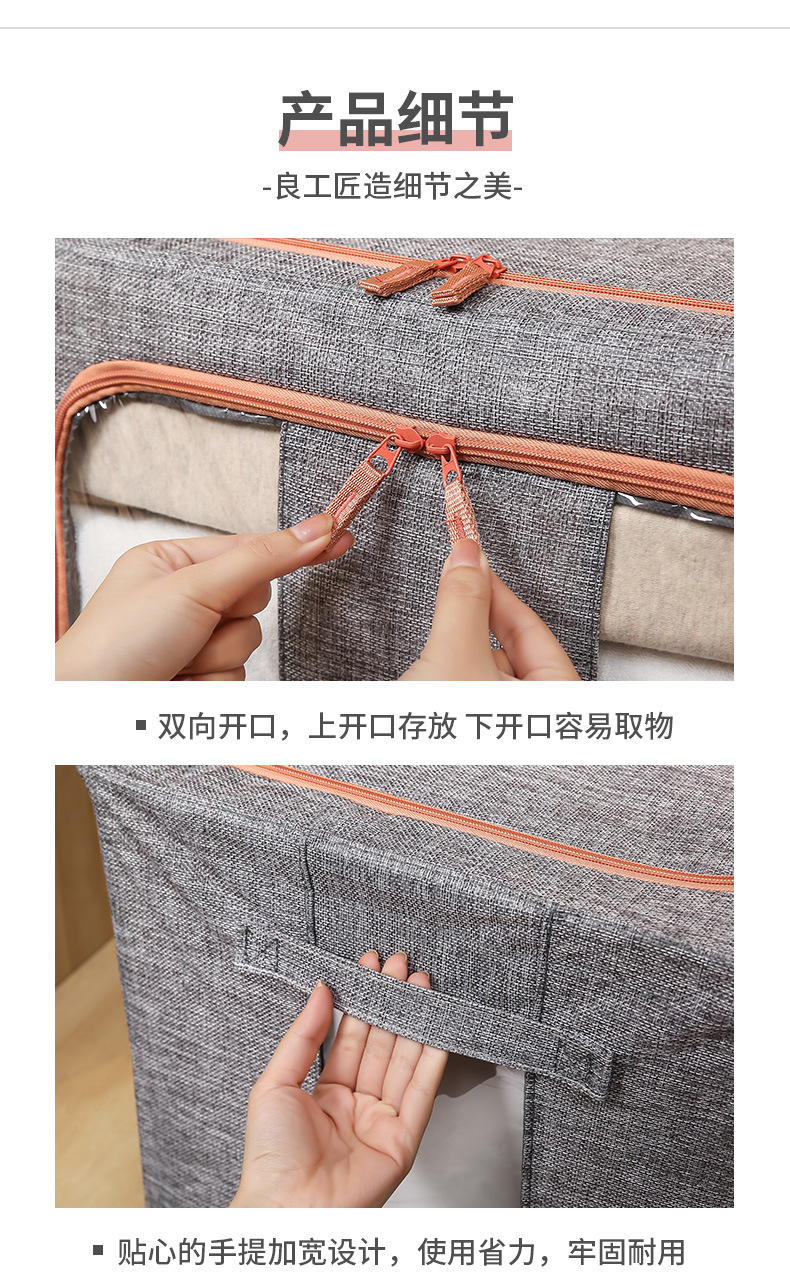 产品细节

-良工匠造细节之美-

▪ 双向开口，上开口存放 下开口容易取物

▪ 贴心的手提加宽设计，使用省力，牢固耐用