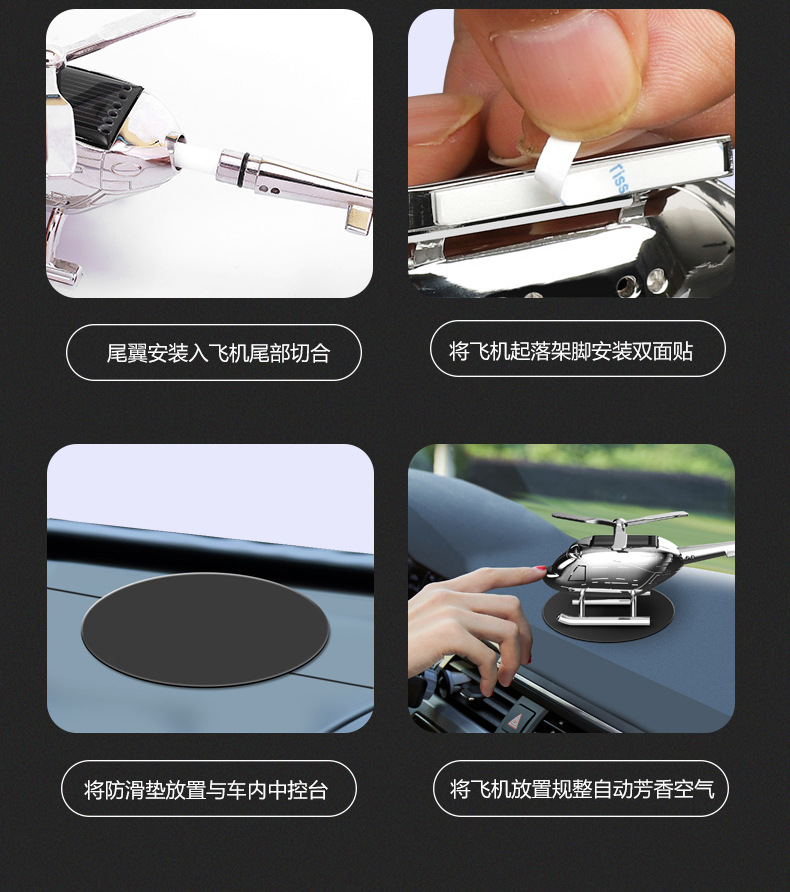 尾翼安装入飞机尾部切合

将飞机起落架脚安装双面贴

将防滑垫放置与车内中控台

将飞机放置规整自动芳香空气