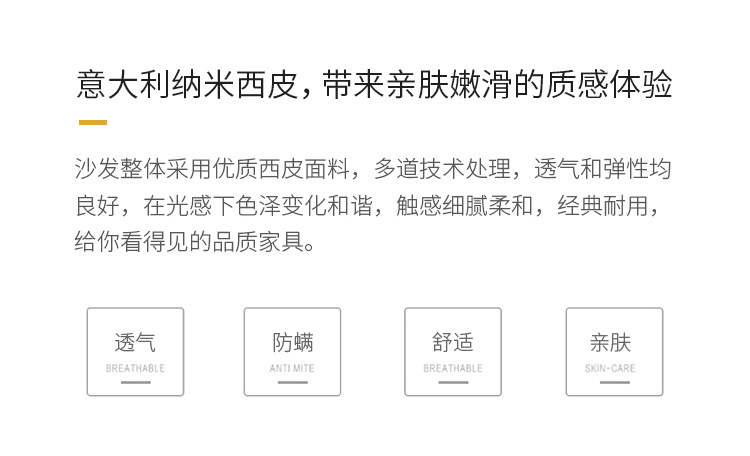 意大利纳米西皮，带来亲肤嫩滑的质感体验

沙发整体采用优质西皮面料，多道技术处理，透气和弹性均良好，在光感下色泽变化和谐，触感细腻柔和，经典耐用，给你看得见的品质家具。

透气
BREATHABLE

防螨
ANTI MITE

舒适
BREATHABLE

亲肤
SKIN-CARE