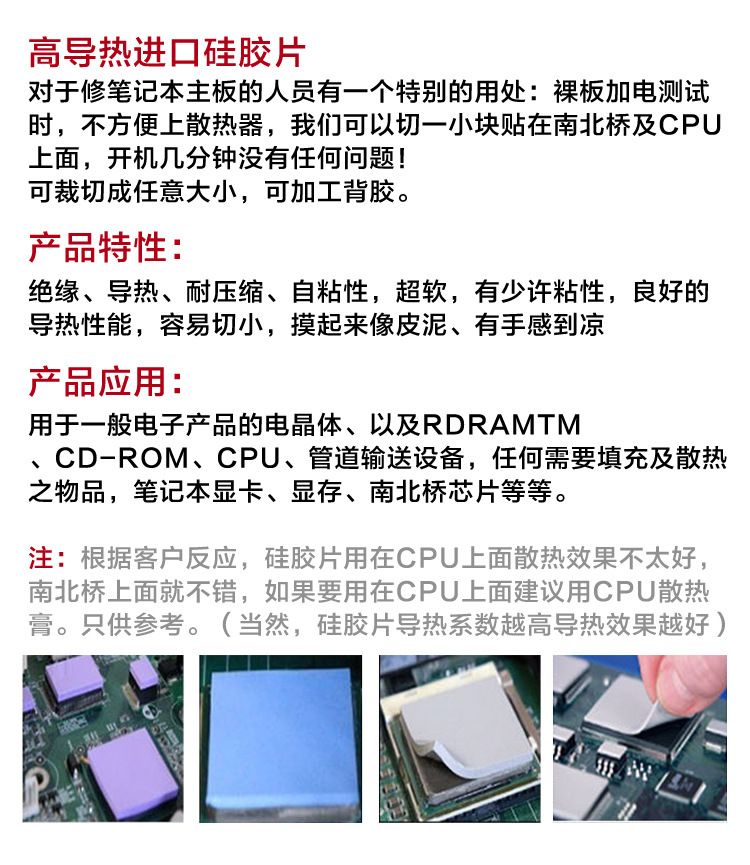 高导热进口硅胶片

对于修笔记本主板的人员有一个特别的用处：裸板加电测试时，不方便上散热器，我们可以切一小块贴在南北桥及CPU上面，开机几分钟没有任何问题！
可裁切成任意大小，可加工背胶。

产品特性：

绝缘、导热、耐压缩、自粘性，超软，有少许粘性，良好的导热性能，容易切小，摸起来像皮泥、有手感到凉

产品应用：

用于一般电子产品的电晶体、以及RDRAMTM、CD-ROM、CPU、管道输送设备，任何需要填充及散热之物品，笔记本显卡、显存、南北桥芯片等等。

注：根据客户反应，硅胶片用在CPU上面散热效果不太好，南北桥上面就不错，如果要用在CPU上面建议用CPU散热膏。只供参考。（当然，硅胶片导热系数越高导热效果越好）