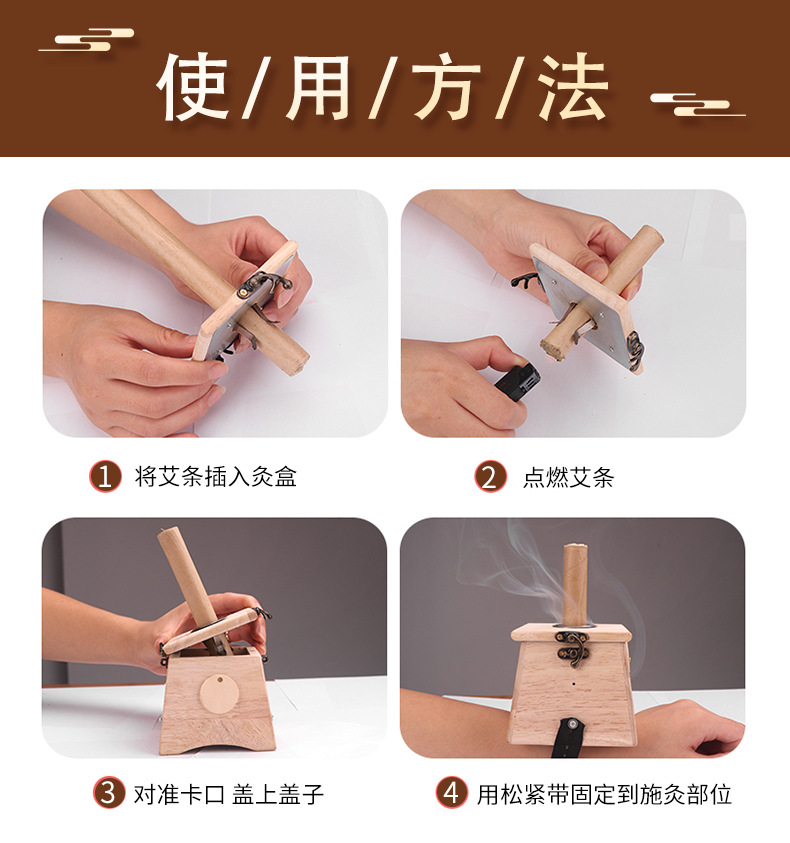 使/用/方/法

1 将艾条插入灸盒

2 点燃艾条

3 对准卡口 盖上盖子

4 用松紧带固定到施灸部位