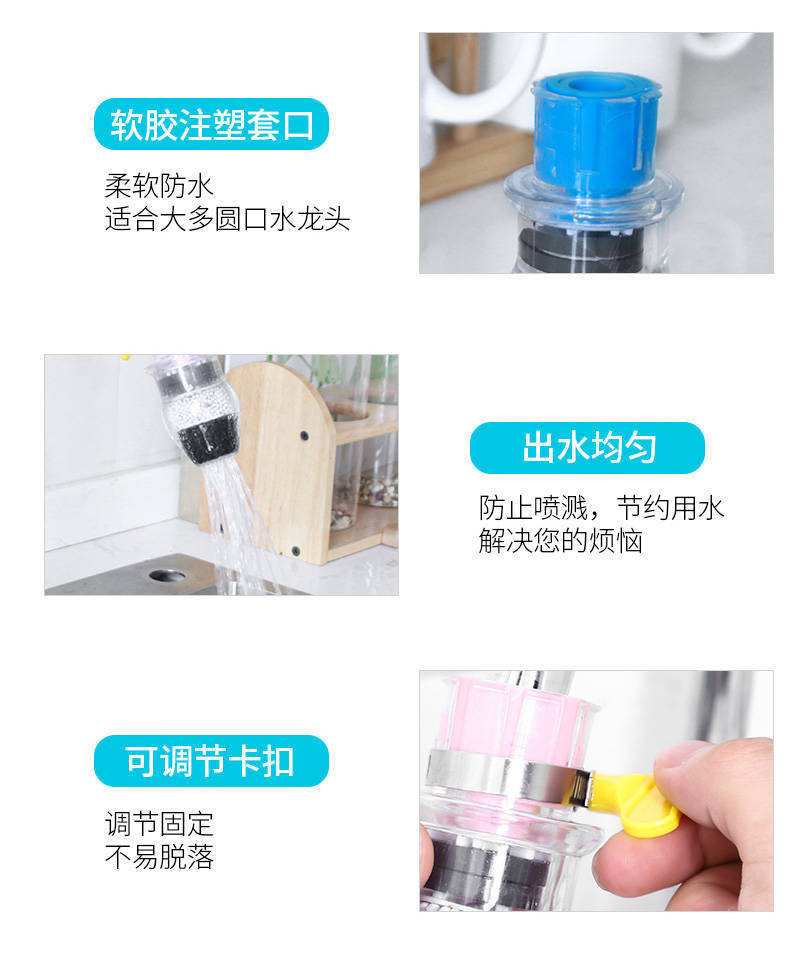 软胶注塑套口

柔软防水
适合大多圆口水龙头

出水均匀

防止喷溅，节约用水
解决您的烦恼

可调节卡扣

调节固定
不易脱落