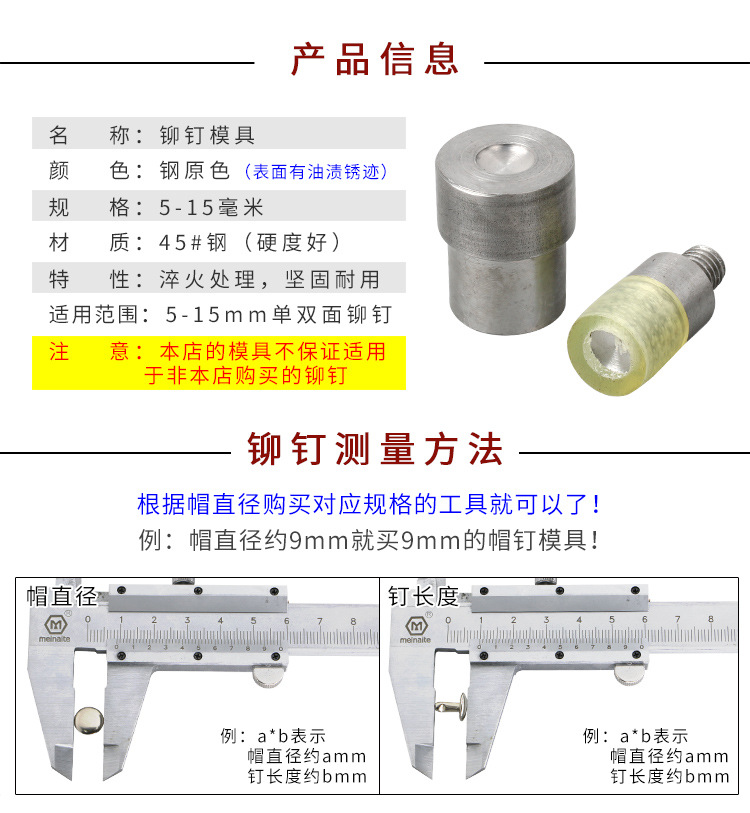 产品信息

名　称：铆钉模具
颜　色：钢原色（表面有油渍锈迹）
规　格：5-15毫米
材　质：45#钢（硬度好）
特　性：淬火处理，坚固耐用
适用范围：5-15mm单双面铆钉
注　意：本店的模具不保证适用于非本店购买的铆钉

铆钉测量方法

根据帽直径购买对应规格的工具就可以了！
例：帽直径约9mm就买9mm的帽钉模具！

帽直径
meinaite
0 1 2 3 4 5 6 7 8
0 1 2 3 4 5 6 7 8 9 0
例：a*b表示
帽直径约amm
钉长度约bmm

钉长度
meinaite
0 1 2 3 4 5 6 7 8
0 1 2 3 4 5 6 7 8 9 0
例：a*b表示
帽直径约amm
钉长度约bmm