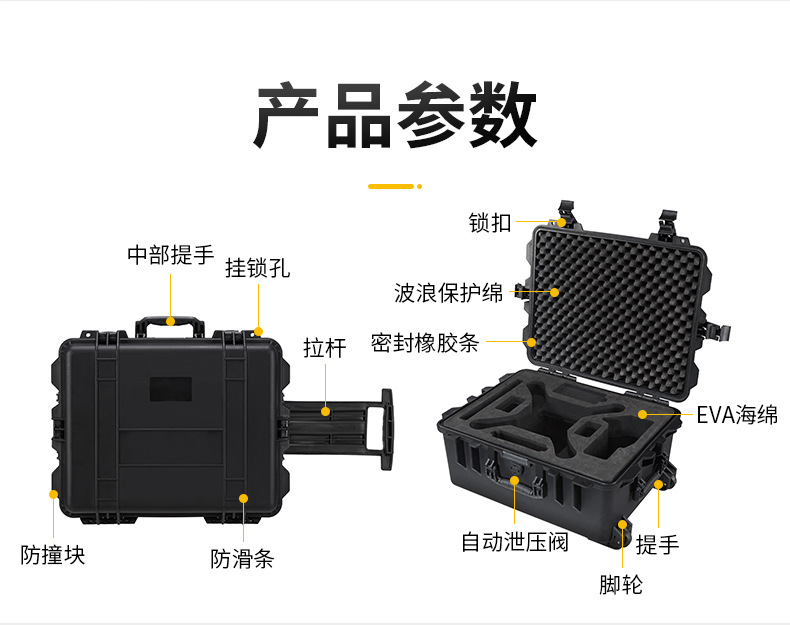 产品参数

中部提手
挂锁孔
拉杆
防撞块
防滑条

锁扣
波浪保护绵
密封橡胶条
EVA海绵
自动泄压阀
提手
脚轮