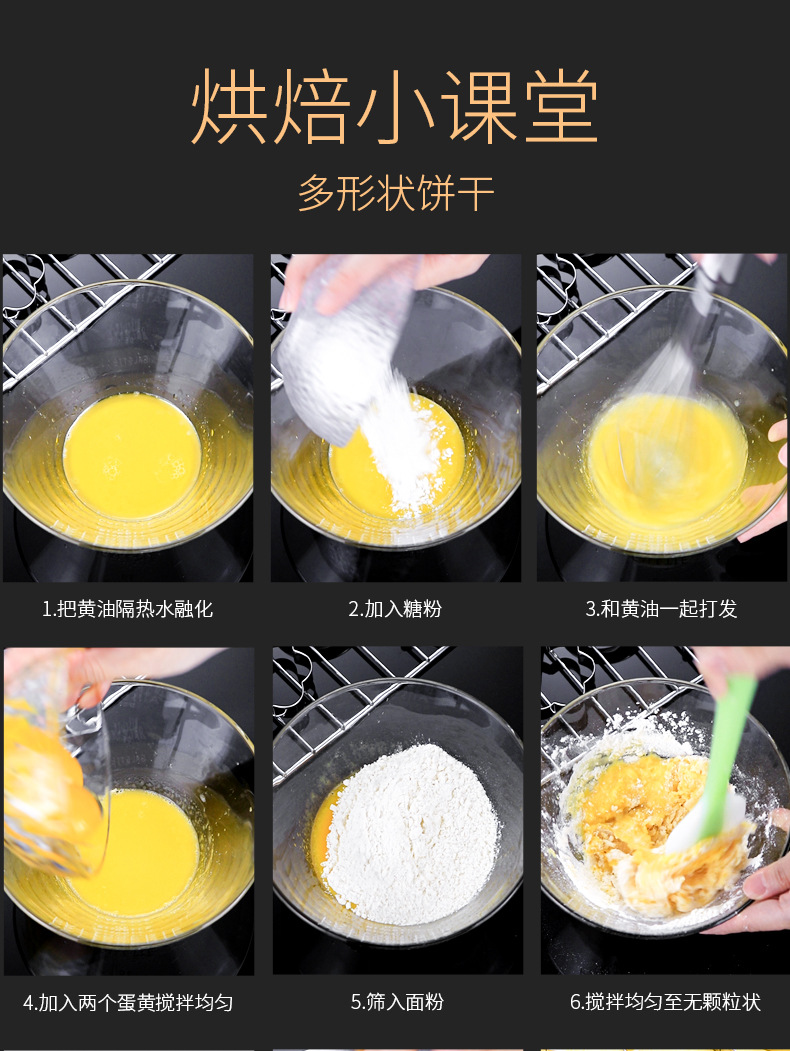 烘焙小课堂

多形状饼干

1.把黄油隔热水融化

2.加入糖粉

3.和黄油一起打发

4.加入两个蛋黄搅拌均匀

5.筛入面粉

6.搅拌均匀至无颗粒状