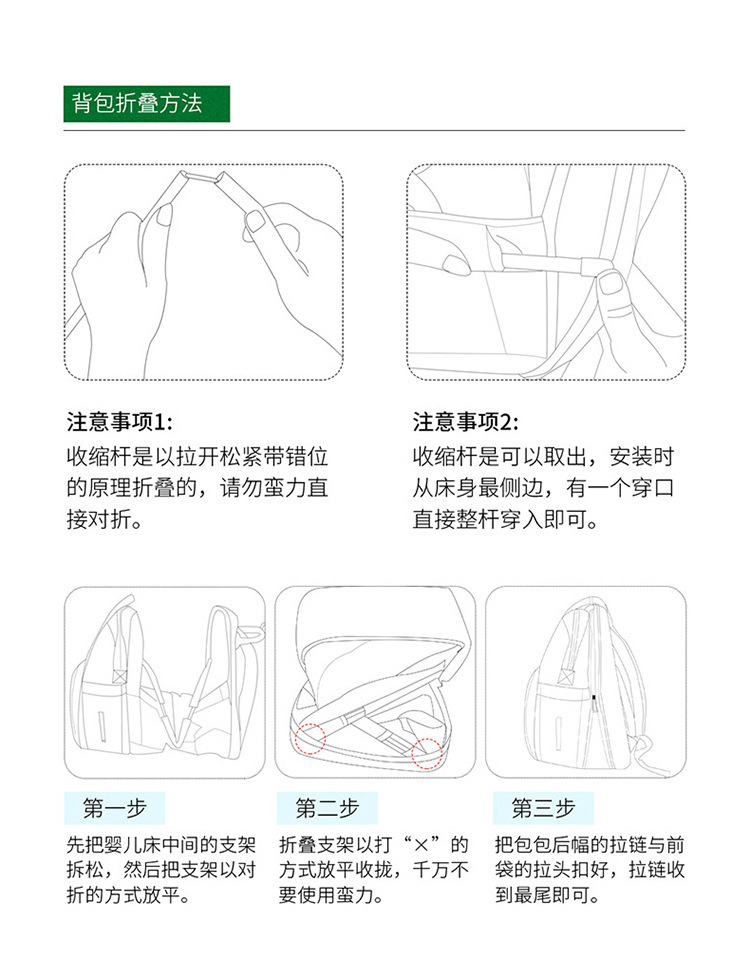 背包折叠方法

注意事项1:
收缩杆是以拉开松紧带错位的原理折叠的，请勿蛮力直接对折。

注意事项2:
收缩杆是可以取出，安装时从床身最侧边，有一个穿口直接整杆穿入即可。

第一步
先把婴儿床中间的支架拆松，然后把支架以对折的方式放平。

第二步
折叠支架以打“×”的方式放平收拢，千万不要使用蛮力。

第三步
把包包后幅的拉链与前袋的拉头扣好，拉链收到最尾即可。